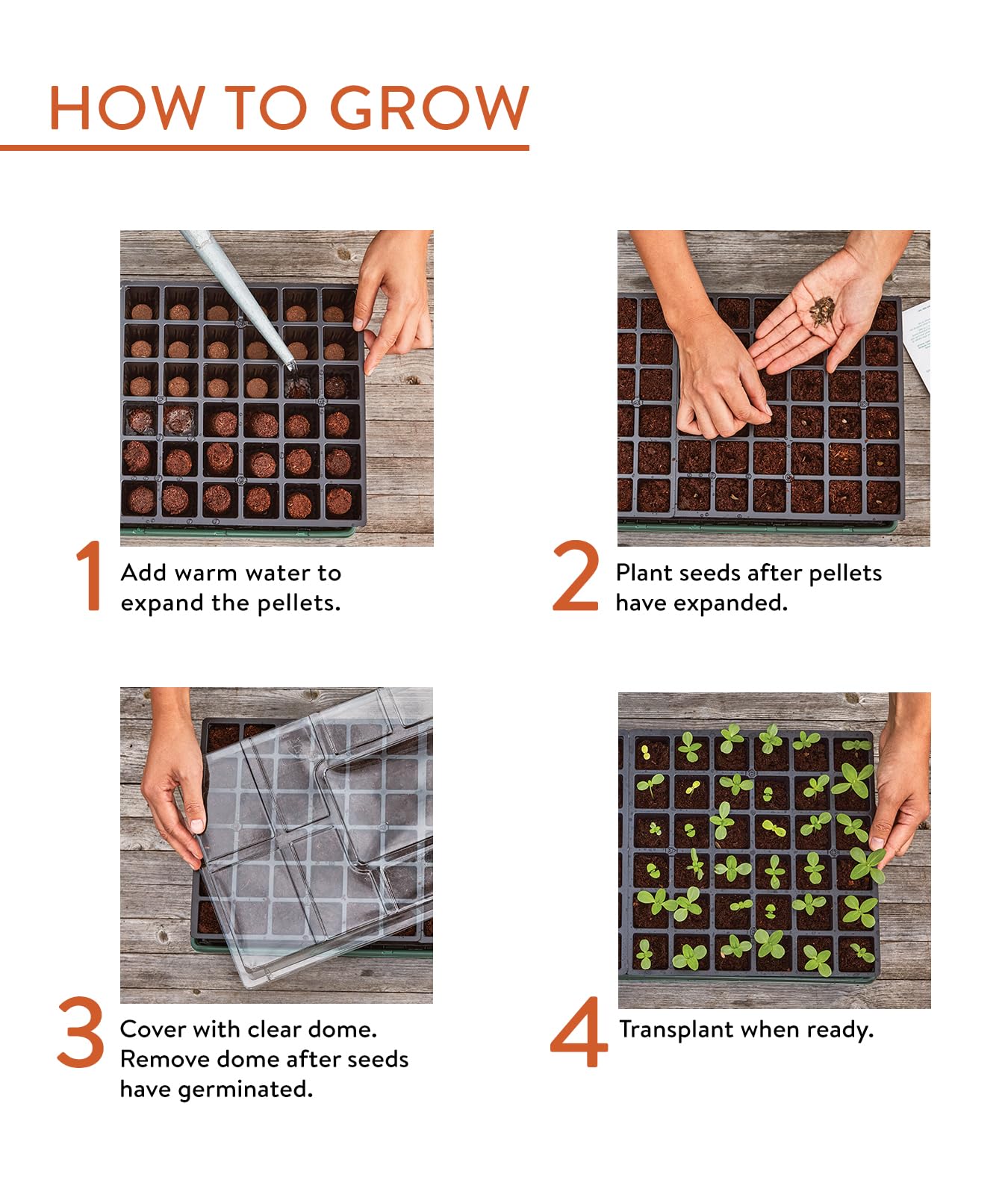 HOW TO GROW

1 Add warm water to expand the pellets.

2 Plant seeds after pellets have expanded.

3 Cover with clear dome. Remove dome after seeds have germinated.

4 Transplant when ready.