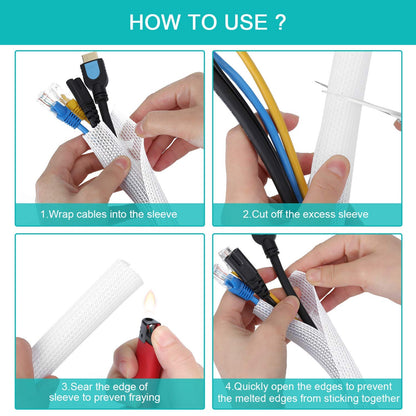 HOW TO USE ?

1.Wrap cables into the sleeve

2.Cut off the excess sleeve

3.Sear the edge of sleeve to preven fraying

4.Quickly open the edges to prevent the melted edges from sticking together