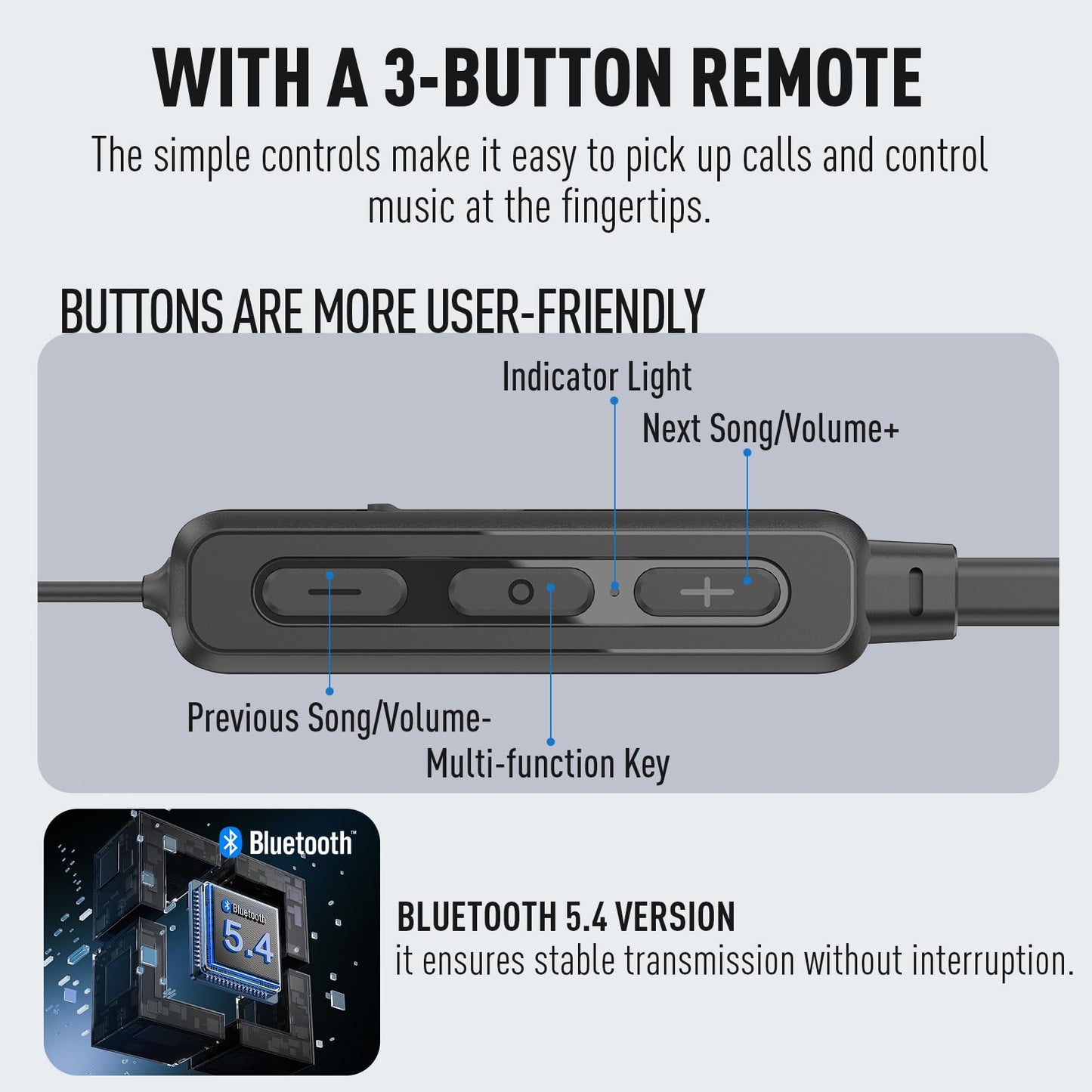 WITH A 3-BUTTON REMOTE

The simple controls make it easy to pick up calls and control music at the fingertips.

BUTTONS ARE MORE USER-FRIENDLY

Indicator Light

Next Song/Volume+

Previous Song/Volume-

Multi-function Key

Bluetooth™

Bluetooth

5.4

BLUETOOTH 5.4 VERSION
it ensures stable transmission without interruption.