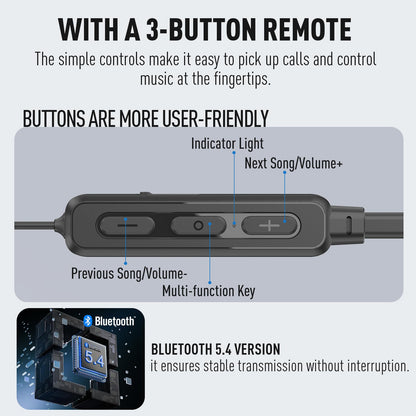 WITH A 3-BUTTON REMOTE

The simple controls make it easy to pick up calls and control music at the fingertips.

BUTTONS ARE MORE USER-FRIENDLY

Indicator Light

Next Song/Volume+

Previous Song/Volume-

Multi-function Key

Bluetooth

5.4

BLUETOOTH 5.4 VERSION
it ensures stable transmission without interruption.