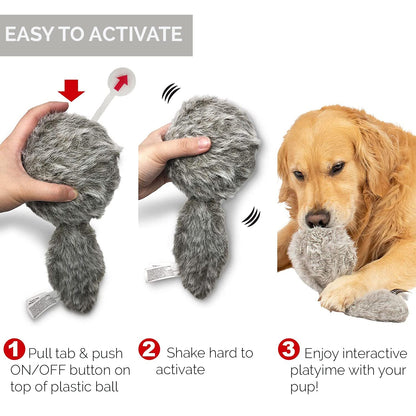 EASY TO ACTIVATE

1 Pull tab & push ON/OFF button on top of plastic ball

2 Shake hard to activate

3 Enjoy interactive platyime with your pup!