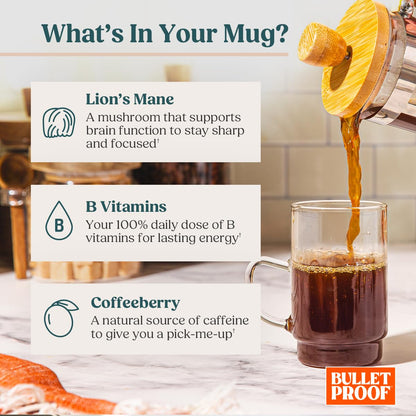 What's In Your Mug?

Lion's Mane
A mushroom that supports brain function to stay sharp and focused†

B

B Vitamins
Your 100% daily dose of B vitamins for lasting energy†

Coffeeberry
A natural source of caffeine to give you a pick-me-up†

BULLET PROOF