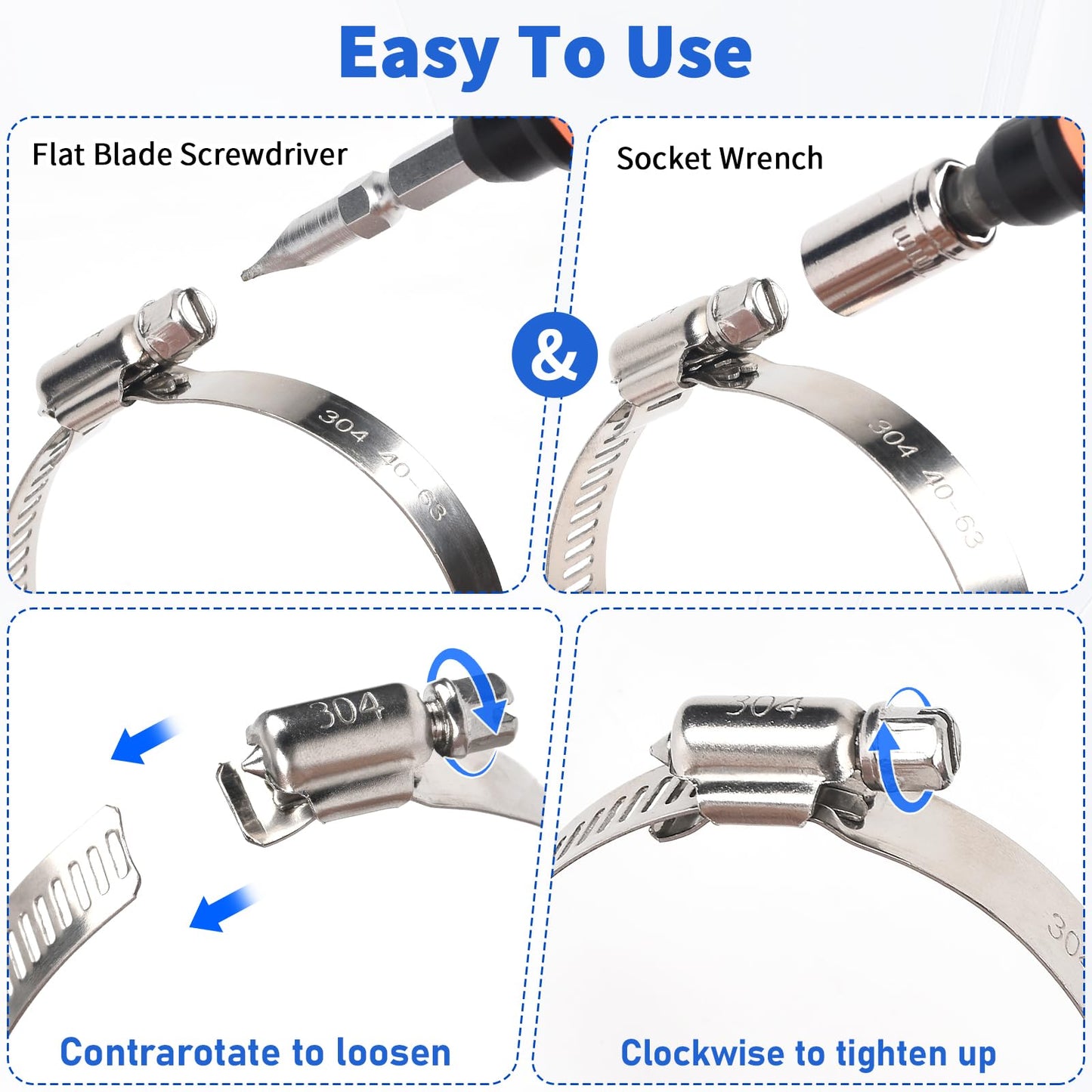 Easy To Use

Flat Blade Screwdriver

304 40-63

&

Socket Wrench

304 40-63

304

Contrarotate to loosen

304

Clockwise to tighten up