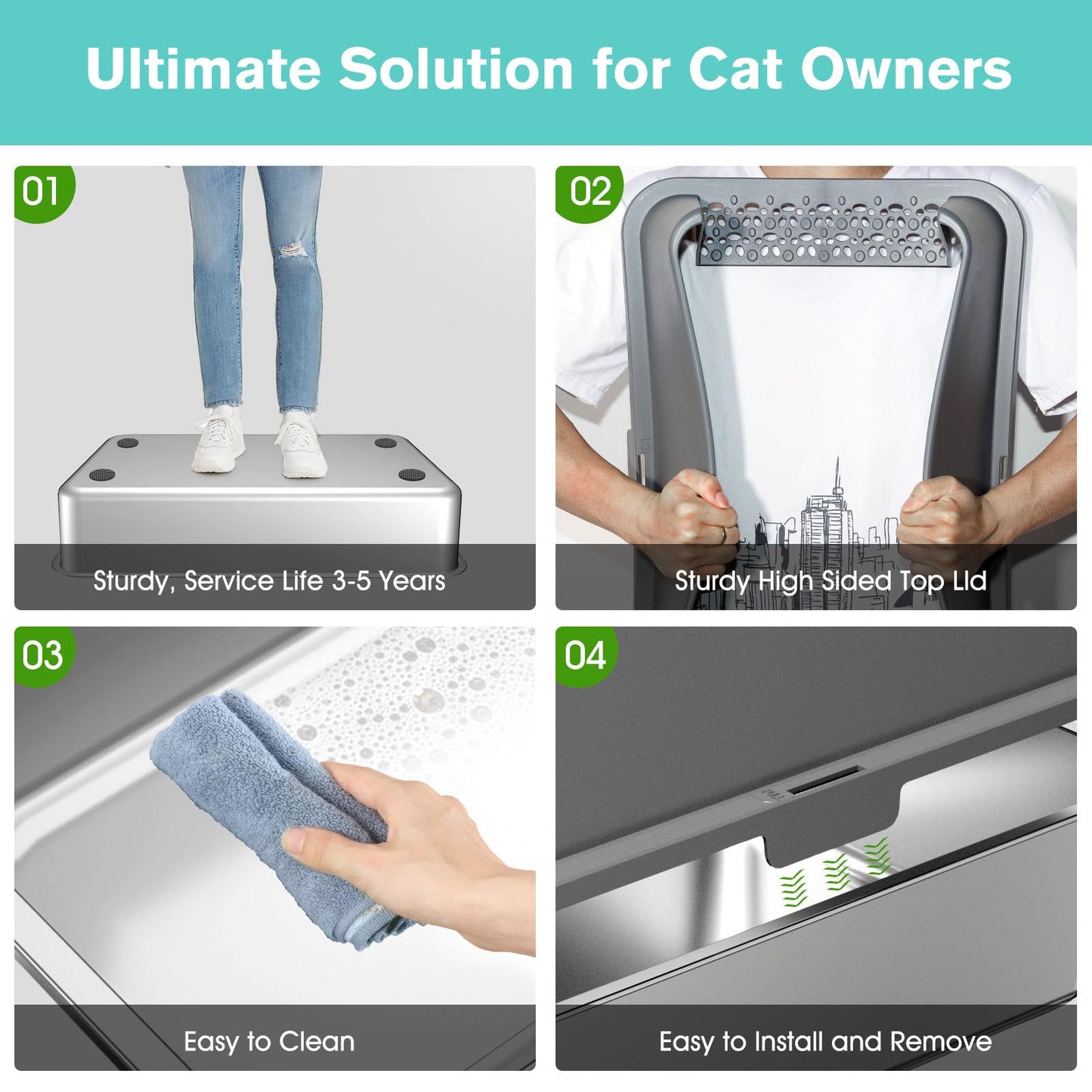 Ultimate Solution for Cat Owners

01

Sturdy, Service Life 3-5 Years

02

Sturdy High Sided Top Lid

03

Easy to Clean

04

Easy to Install and Remove