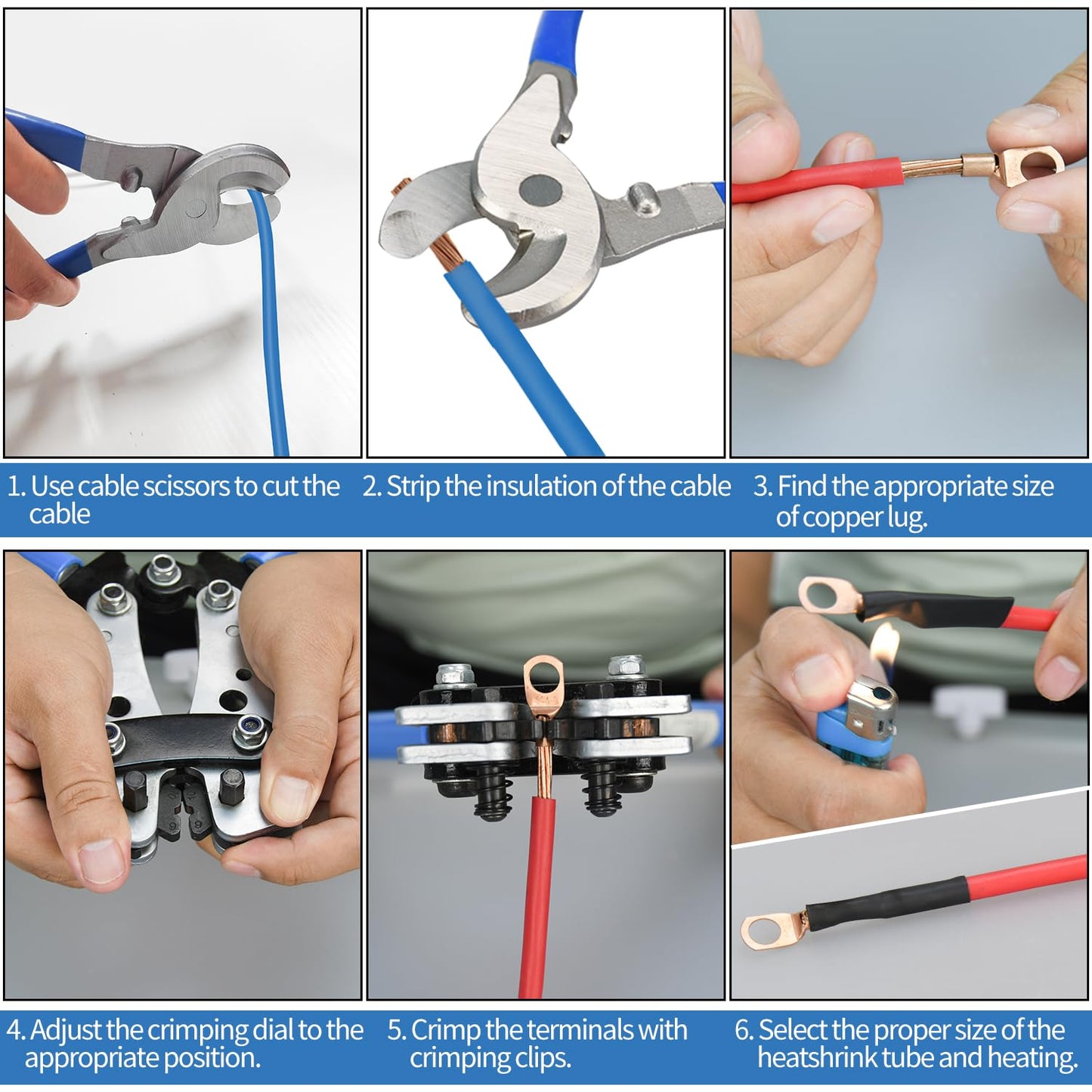 1. Use cable scissors to cut the cable

2. Strip the insulation of the cable

3. Find the appropriate size of copper lug.

4. Adjust the crimping dial to the appropriate position.

5. Crimp the terminals with crimping clips.

6. Select the proper size of the heatshrink tube and heating.