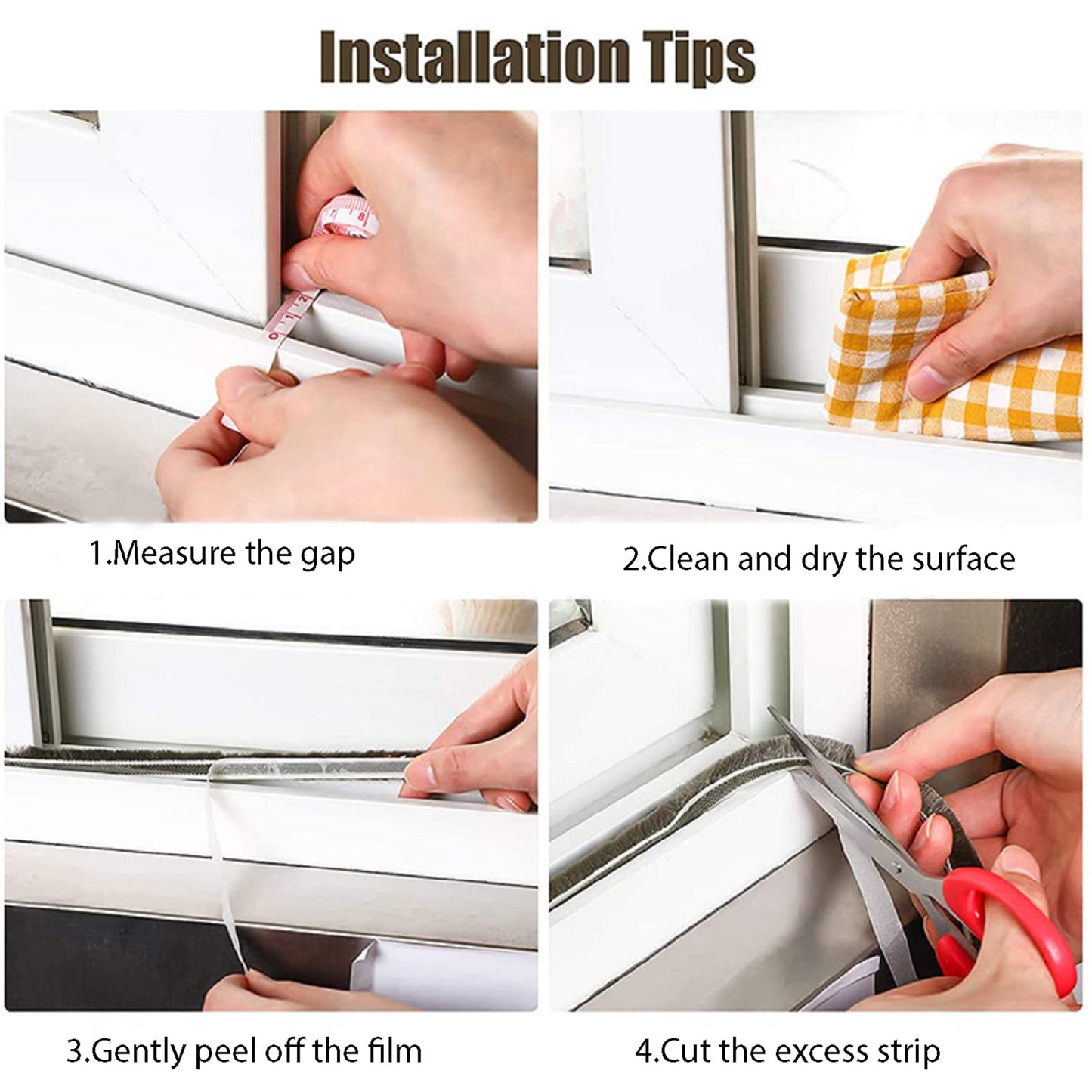 Installation Tips

1.Measure the gap

2.Clean and dry the surface

3.Gently peel off the film

4.Cut the excess strip