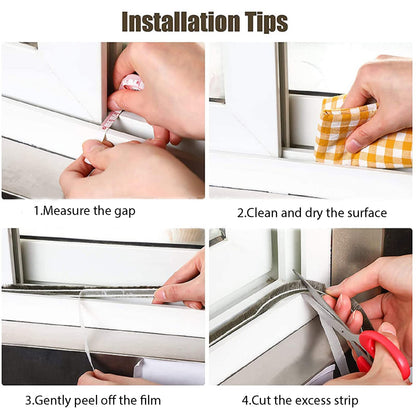 Installation Tips

1.Measure the gap

2.Clean and dry the surface

3.Gently peel off the film

4.Cut the excess strip