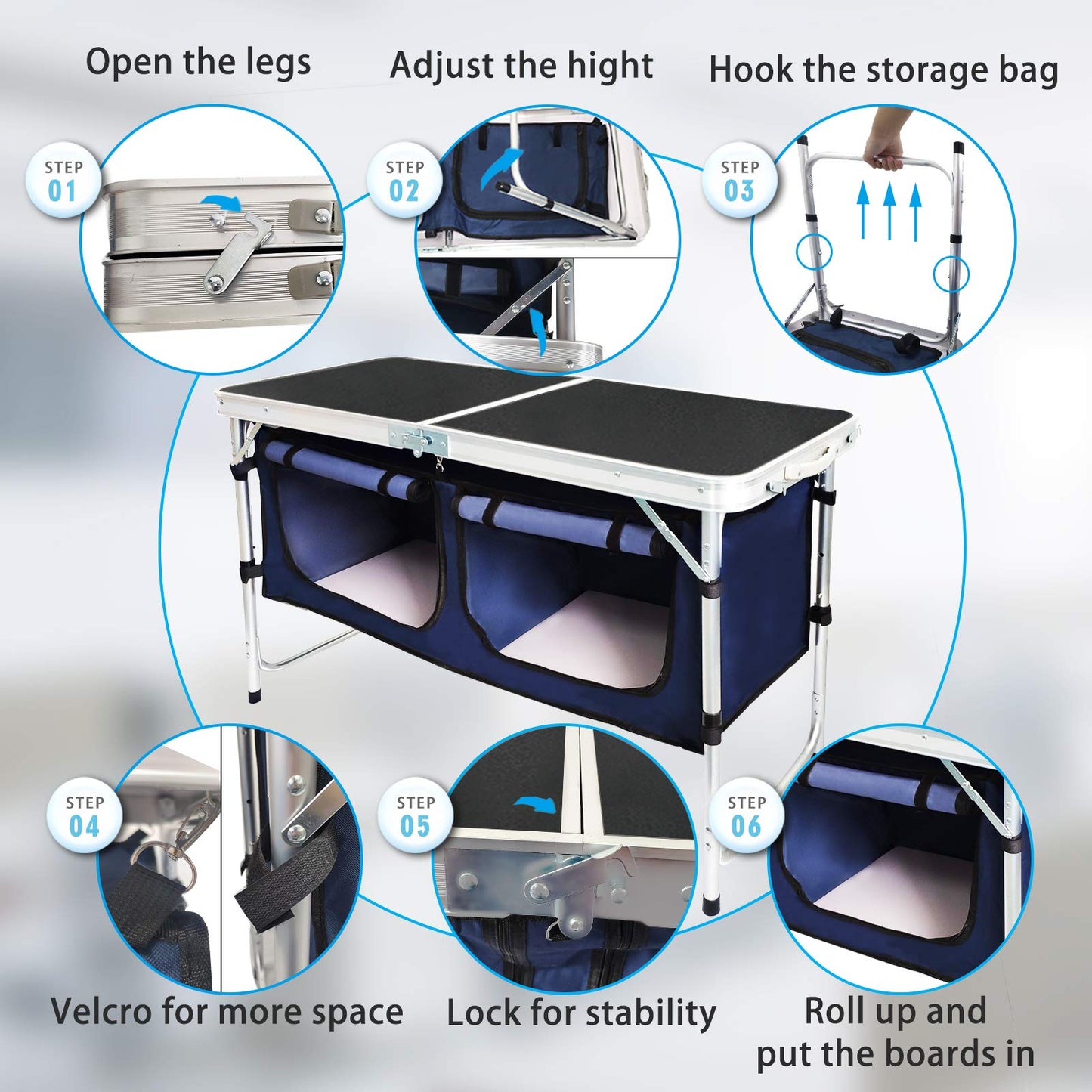 Open the legs

Adjust the hight

Hook the storage bag

STEP 01

STEP 02

STEP 03

STEP 04

STEP 05

STEP 06

Velcro for more space

Lock for stability

Roll up and put the boards in