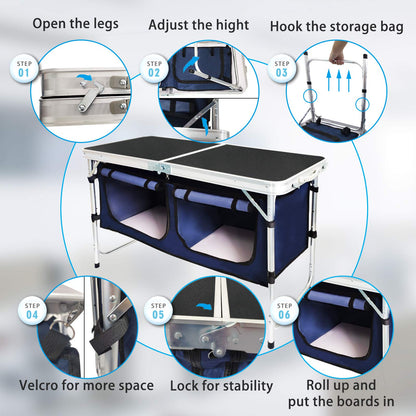 Open the legs

STEP 01

Adjust the hight

STEP 02

Hook the storage bag

STEP 03

STEP 04

Velcro for more space

STEP 05

Lock for stability

STEP 06

Roll up and put the boards in