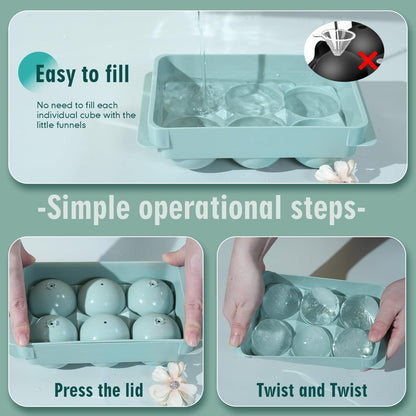 Easy to fill

No need to fill each individual cube with the little funnels

-Simple operational steps-

Press the lid

Twist and Twist