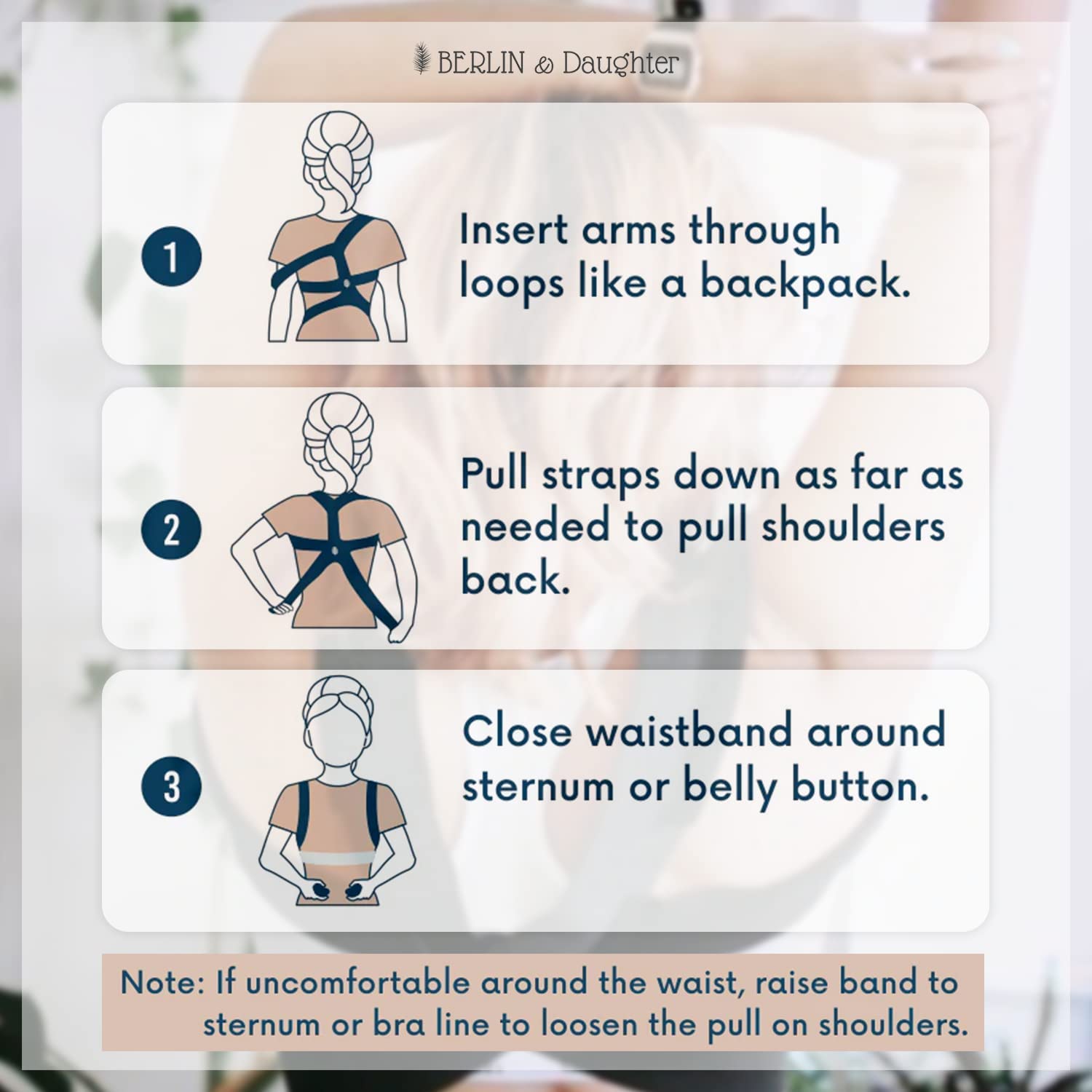 BERLIN & Daughter

1

Insert arms through loops like a backpack.

2

Pull straps down as far as needed to pull shoulders back.

3

Close waistband around sternum or belly button.

Note: If uncomfortable around the waist, raise band to sternum or bra line to loosen the pull on shoulders.