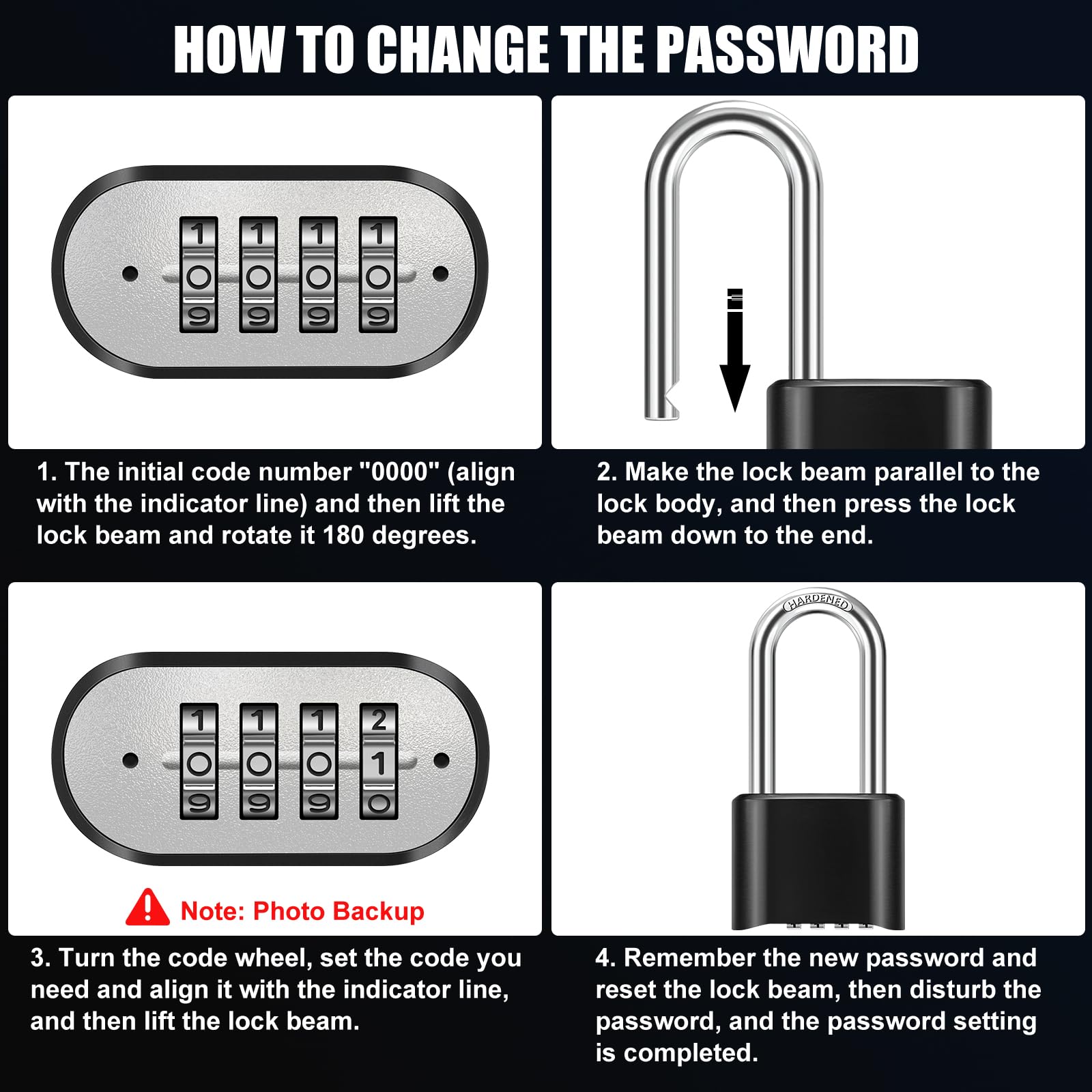 HOW TO CHANGE THE PASSWORD

1 1 1 1
0 0 0 0
9 9 9 9

1. The initial code number "0000" (align with the indicator line) and then lift the lock beam and rotate it 180 degrees.

2. Make the lock beam parallel to the lock body, and then press the lock beam down to the end.

1 1 1 2
0 0 0 1
9 9 9 0

Note: Photo Backup

3. Turn the code wheel, set the code you need and align it with the indicator line, and then lift the lock beam.

HARDENED

4. Remember the new password and reset the lock beam, then disturb the password, and the password setting is completed.