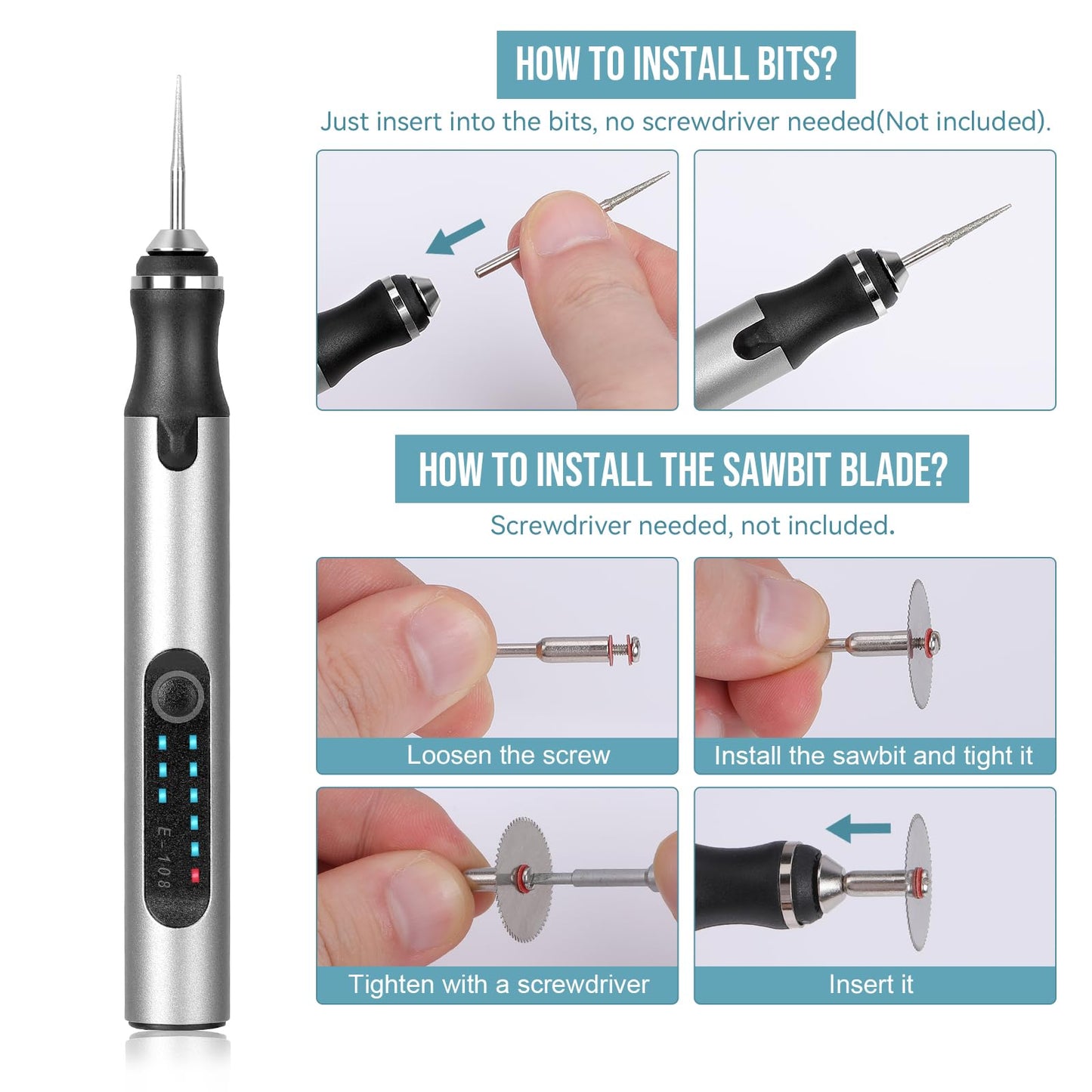 E-108

HOW TO INSTALL BITS?

Just insert into the bits, no screwdriver needed(Not included).

HOW TO INSTALL THE SAWBIT BLADE?

Screwdriver needed, not included.

Loosen the screw

Install the sawbit and tight it

Tighten with a screwdriver

Insert it