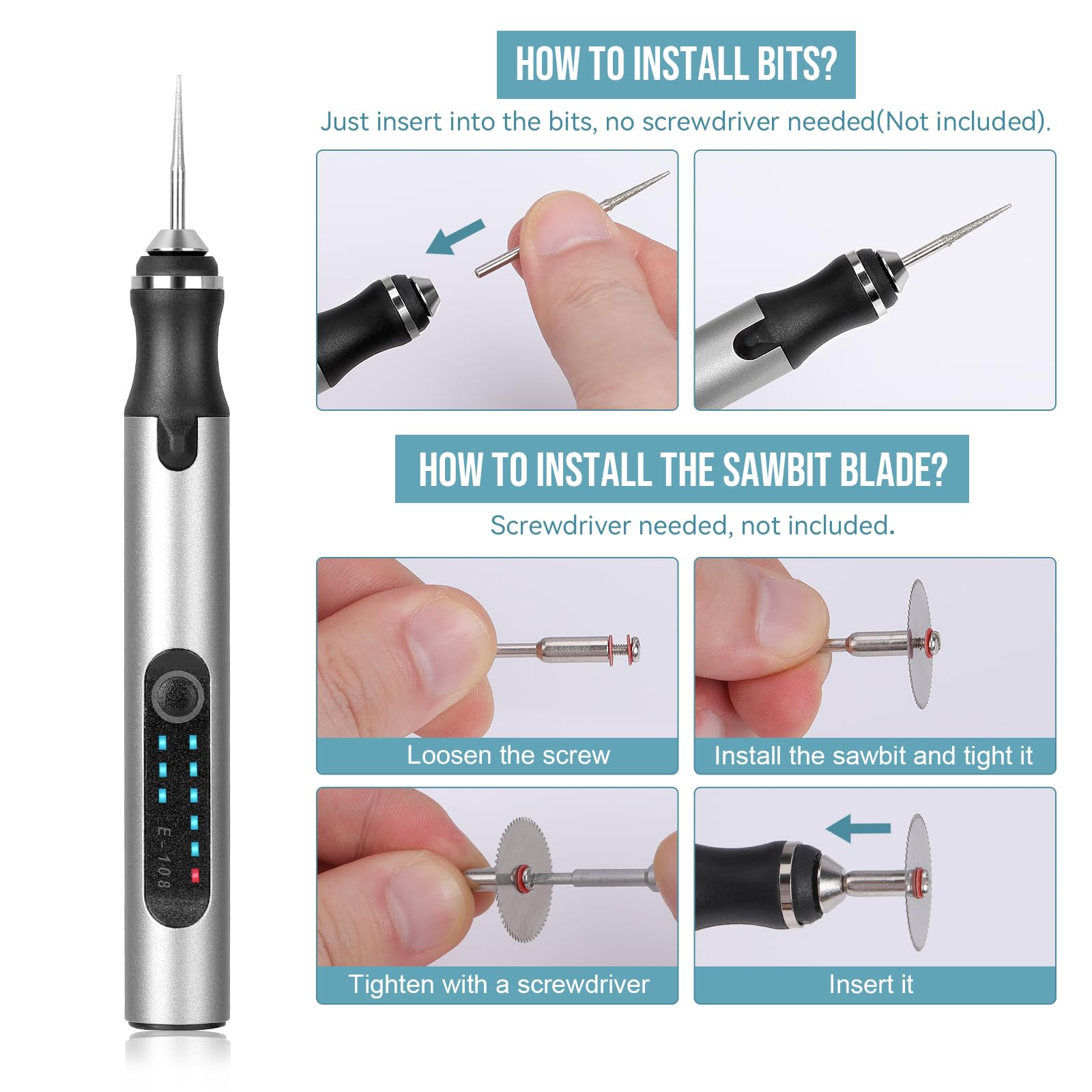 E-108

HOW TO INSTALL BITS?

Just insert into the bits, no screwdriver needed(Not included).

HOW TO INSTALL THE SAWBIT BLADE?

Screwdriver needed, not included.

Loosen the screw

Install the sawbit and tight it

Tighten with a screwdriver

Insert it