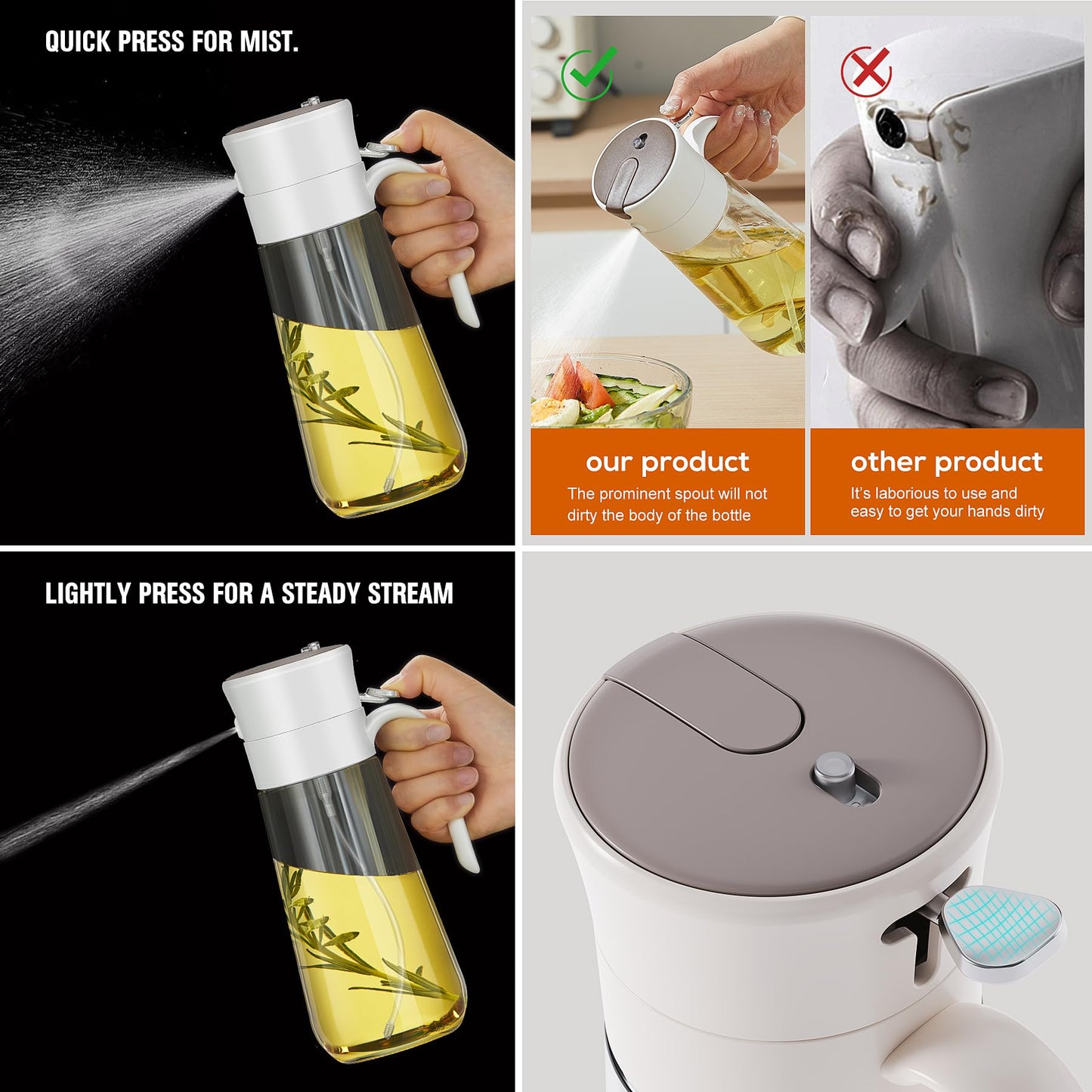 QUICK PRESS FOR MIST.

our product
The prominent spout will not dirty the body of the bottle

other product
It's laborious to use and easy to get your hands dirty

LIGHTLY PRESS FOR A STEADY STREAM