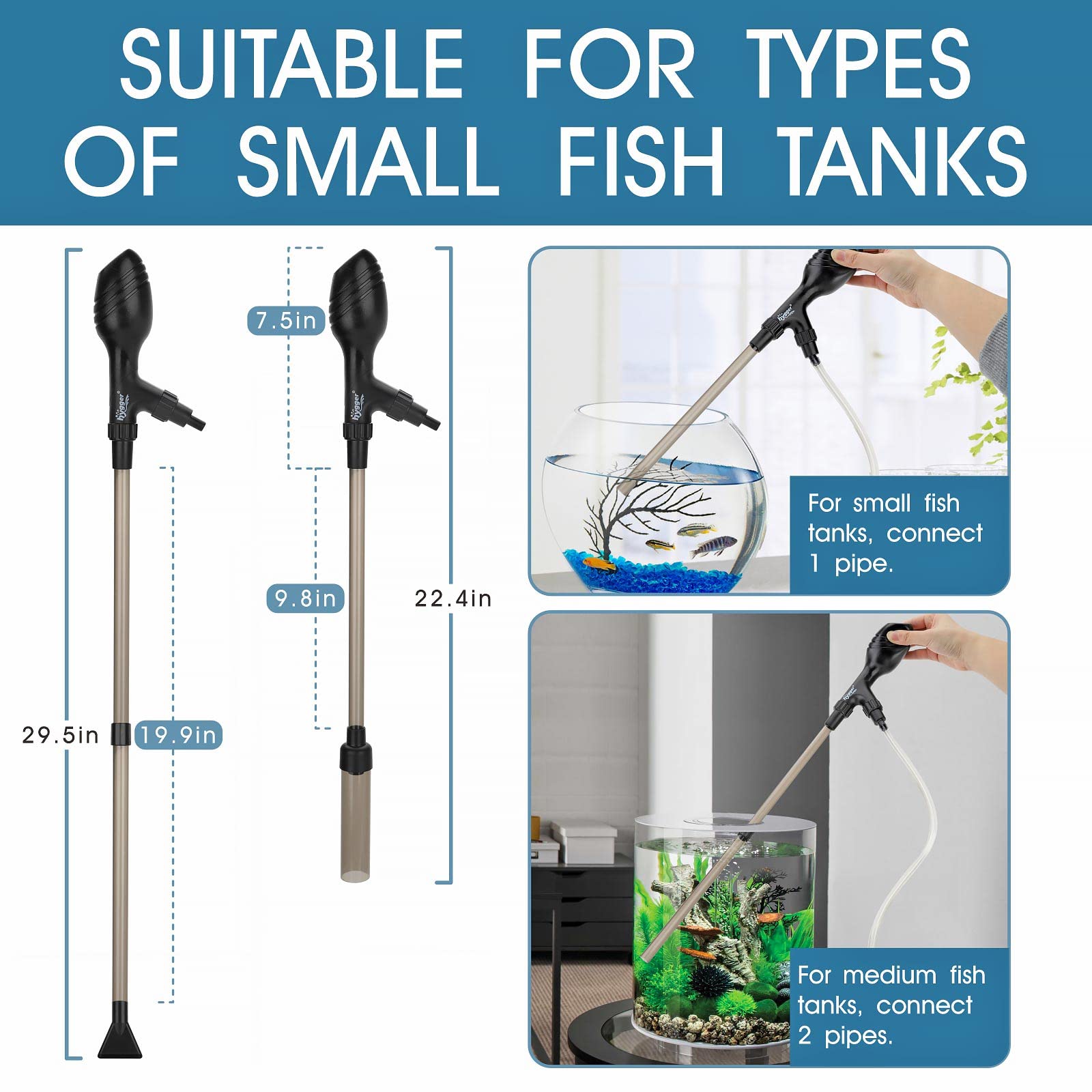 SUITABLE FOR TYPES OF SMALL FISH TANKS

hygger

29.5in

19.9in

hygger

7.5in

9.8in

22.4in

hygger

For small fish tanks, connect 1 pipe.

hygger

For medium fish tanks, connect 2 pipes.