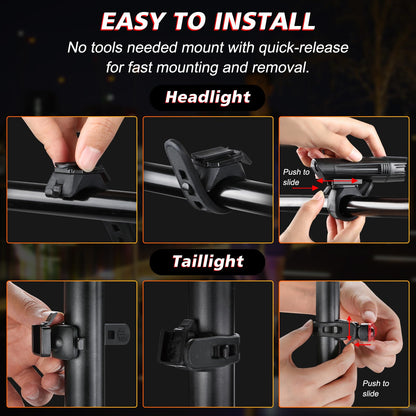 EASY TO INSTALL

No tools needed mount with quick-release for fast mounting and removal.

Headlight

Push to slide

Taillight

Push to slide