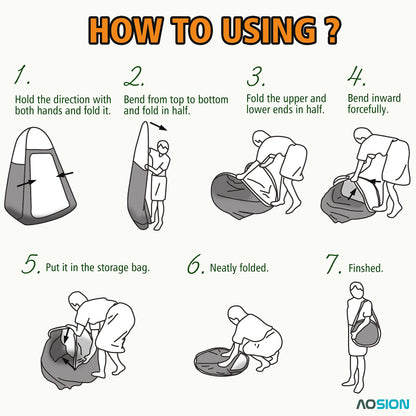 HOW TO USING ?

1. Hold the direction with both hands and fold it.

2. Bend from top to bottom and fold in half.

3. Fold the upper and lower ends in half.

4. Bend inward forcefully.

5. Put it in the storage bag.

6. Neatly folded.

7. Finshed.

AOSION