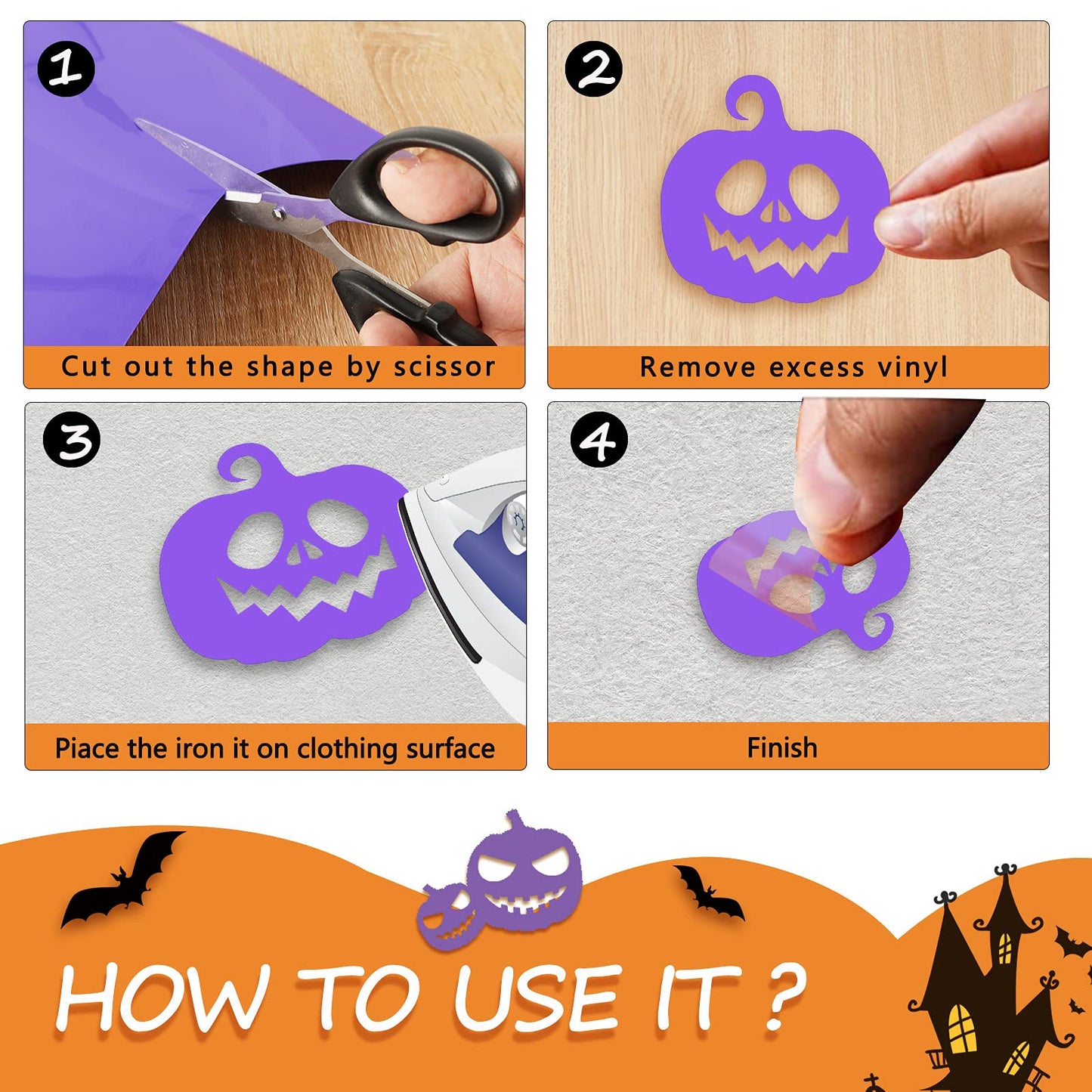 1

Cut out the shape by scissor

2

Remove excess vinyl

3

Piace the iron it on clothing surface

4

Finish

HOW TO USE IT ?