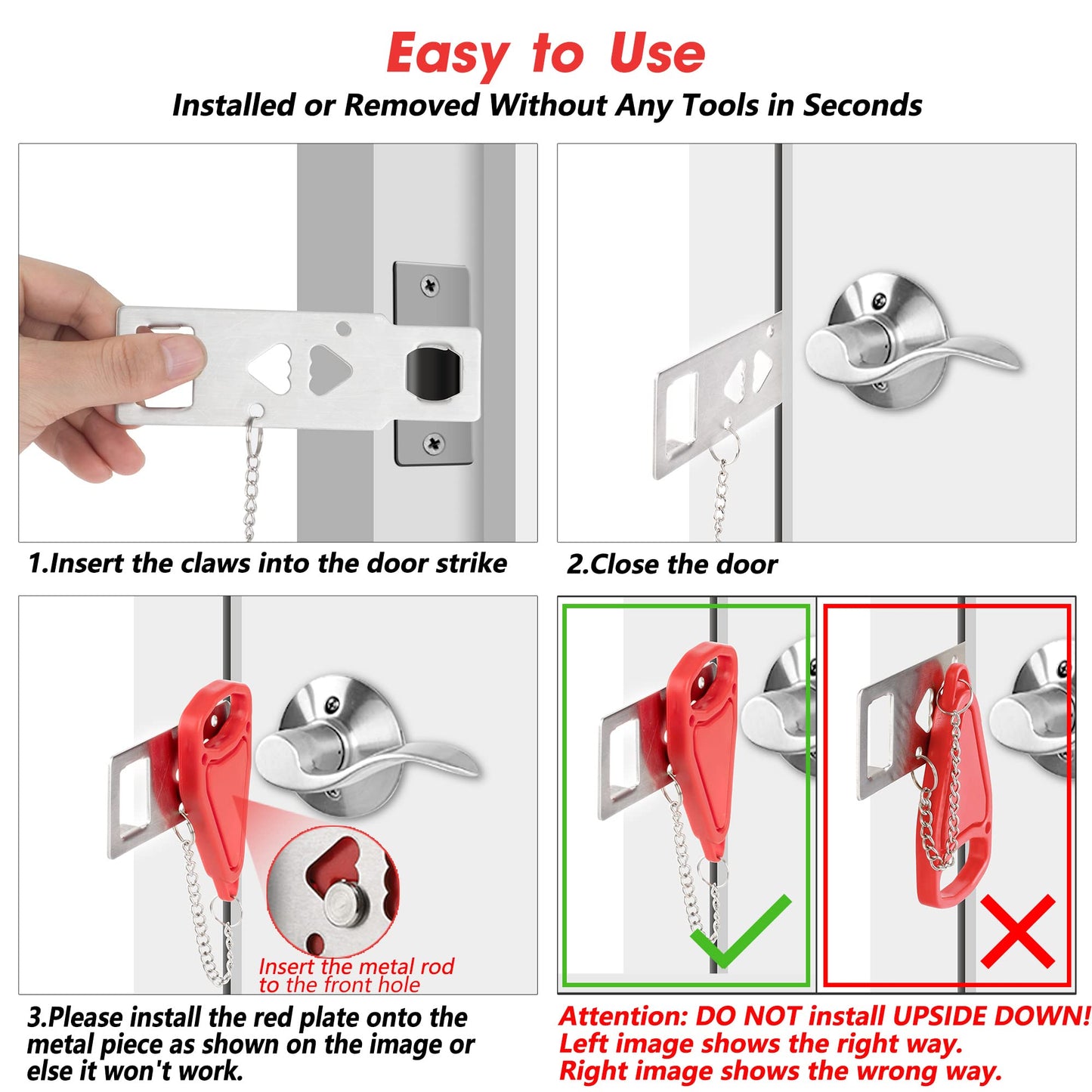 Easy to Use

Installed or Removed Without Any Tools in Seconds

1.Insert the claws into the door strike

2.Close the door

Insert the metal rod to the front hole

3.Please install the red plate onto the metal piece as shown on the image or else it won't work.

Attention: DO NOT install UPSIDE DOWN! Left image shows the right way. Right image shows the wrong way.