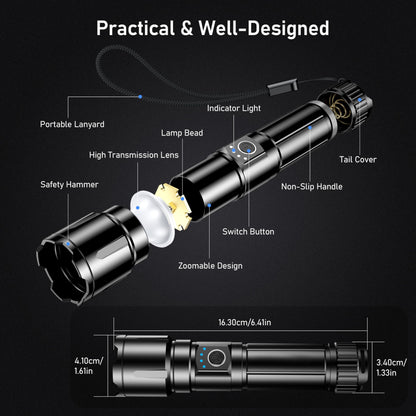 Practical & Well-Designed

Portable Lanyard

Indicator Light

Lamp Bead

High Transmission Lens

Tail Cover

Safety Hammer

Non-Slip Handle

Switch Button

Zoomable Design

16.30cm/6.41in

4.10cm/ 1.61in

3.40cm/ 1.33in