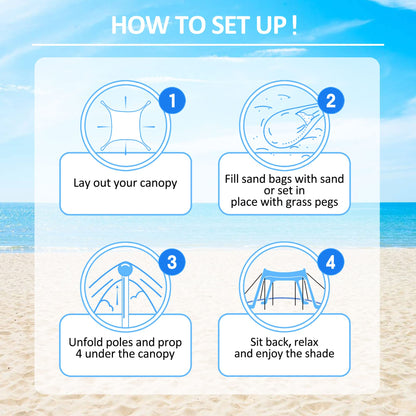 HOW TO SET UP !

1

Lay out your canopy

2

Fill sand bags with sand or set in place with grass pegs

3

Unfold poles and prop 4 under the canopy

4

Sit back, relax and enjoy the shade