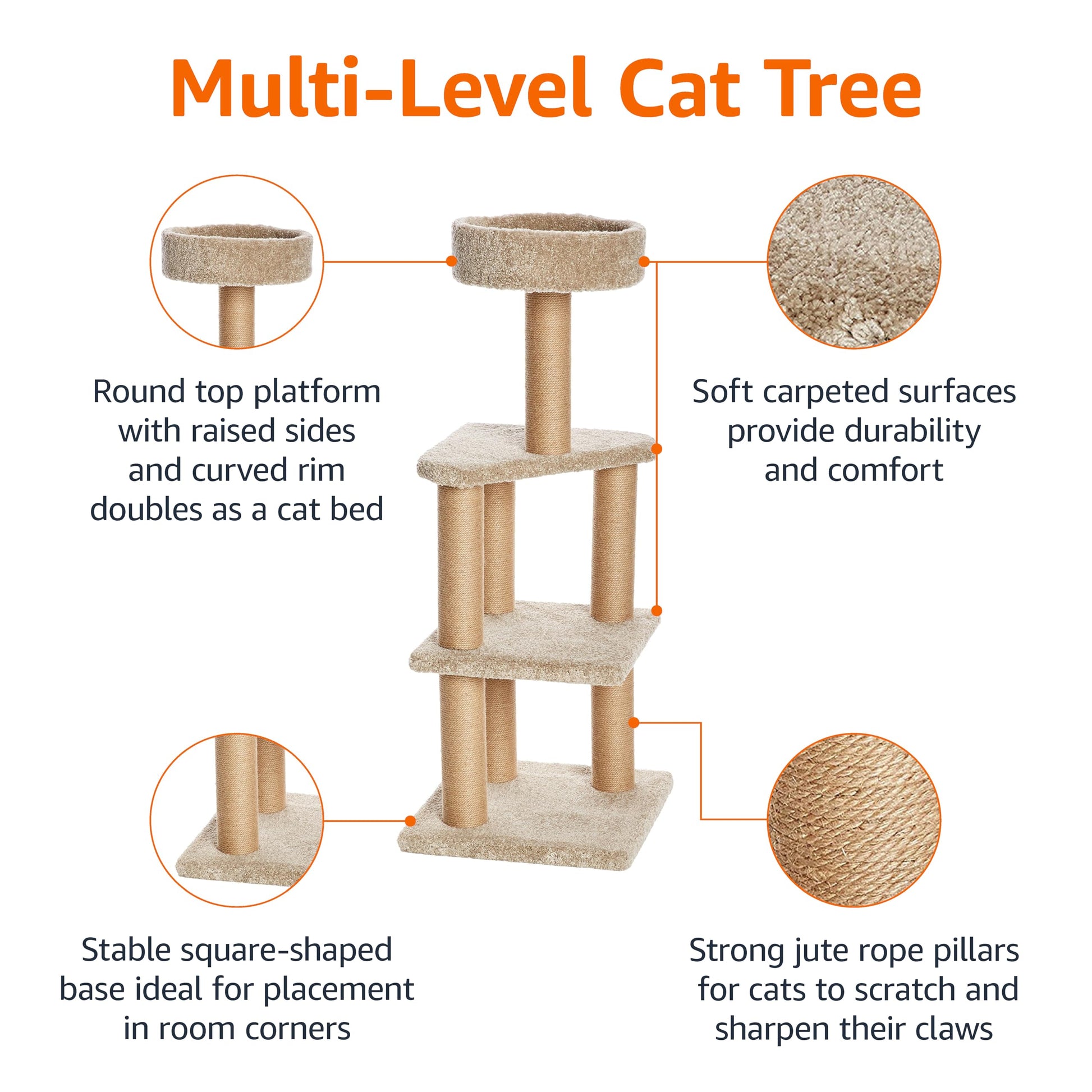 Multi-Level Cat Tree

Round top platform with raised sides and curved rim doubles as a cat bed

Soft carpeted surfaces provide durability and comfort

Stable square-shaped base ideal for placement in room corners

Strong jute rope pillars for cats to scratch and sharpen their claws