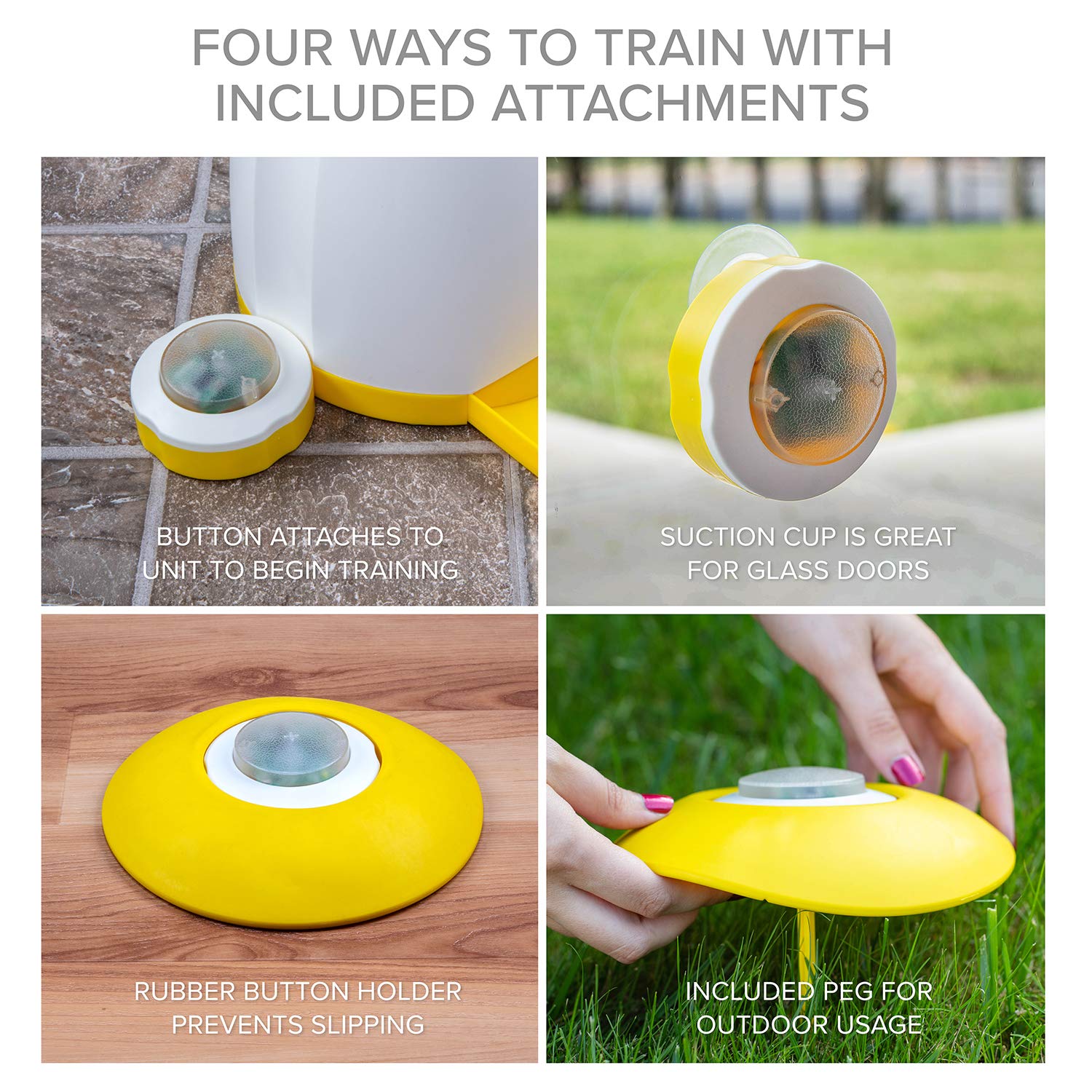 FOUR WAYS TO TRAIN WITH INCLUDED ATTACHMENTS

BUTTON ATTACHES TO UNIT TO BEGIN TRAINING

SUCTION CUP IS GREAT FOR GLASS DOORS

RUBBER BUTTON HOLDER PREVENTS SLIPPING

INCLUDED PEG FOR OUTDOOR USAGE