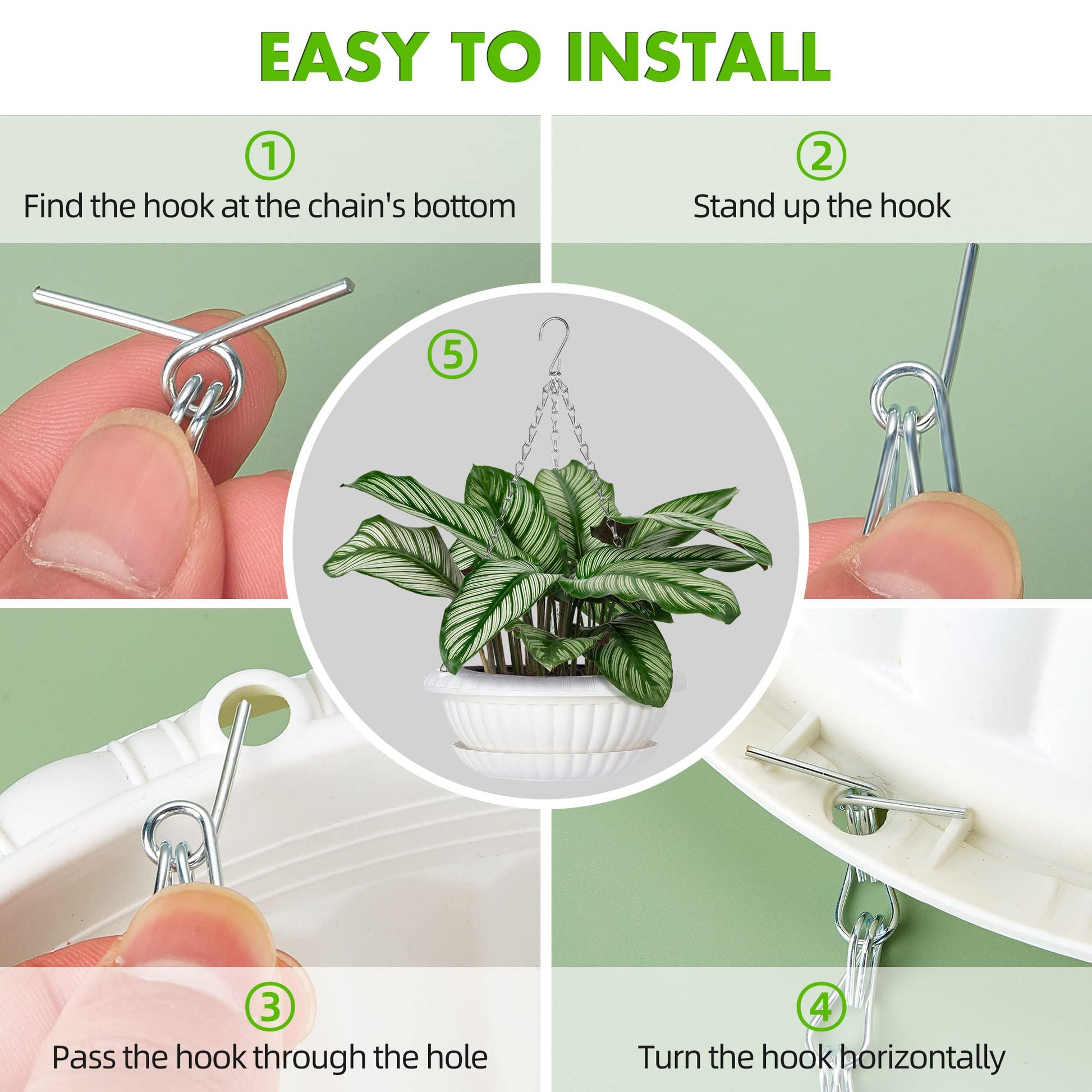 EASY TO INSTALL

①
Find the hook at the chain's bottom

②
Stand up the hook

⑤

③
Pass the hook through the hole

④
Turn the hook horizontally