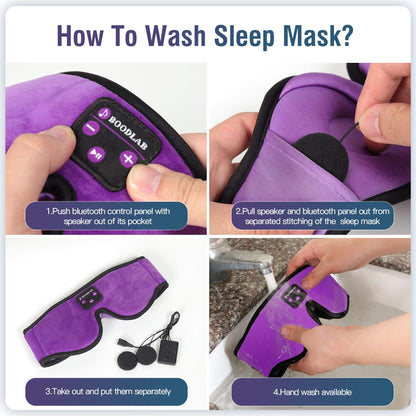 How To Wash Sleep Mask?

BOODLAB

1.Push bluetooth control panel with speaker out of its pocket

2.Pull speaker and bluetooth panel out from separated stitching of the sleep mask

3.Take out and put them separately

4.Hand wash available