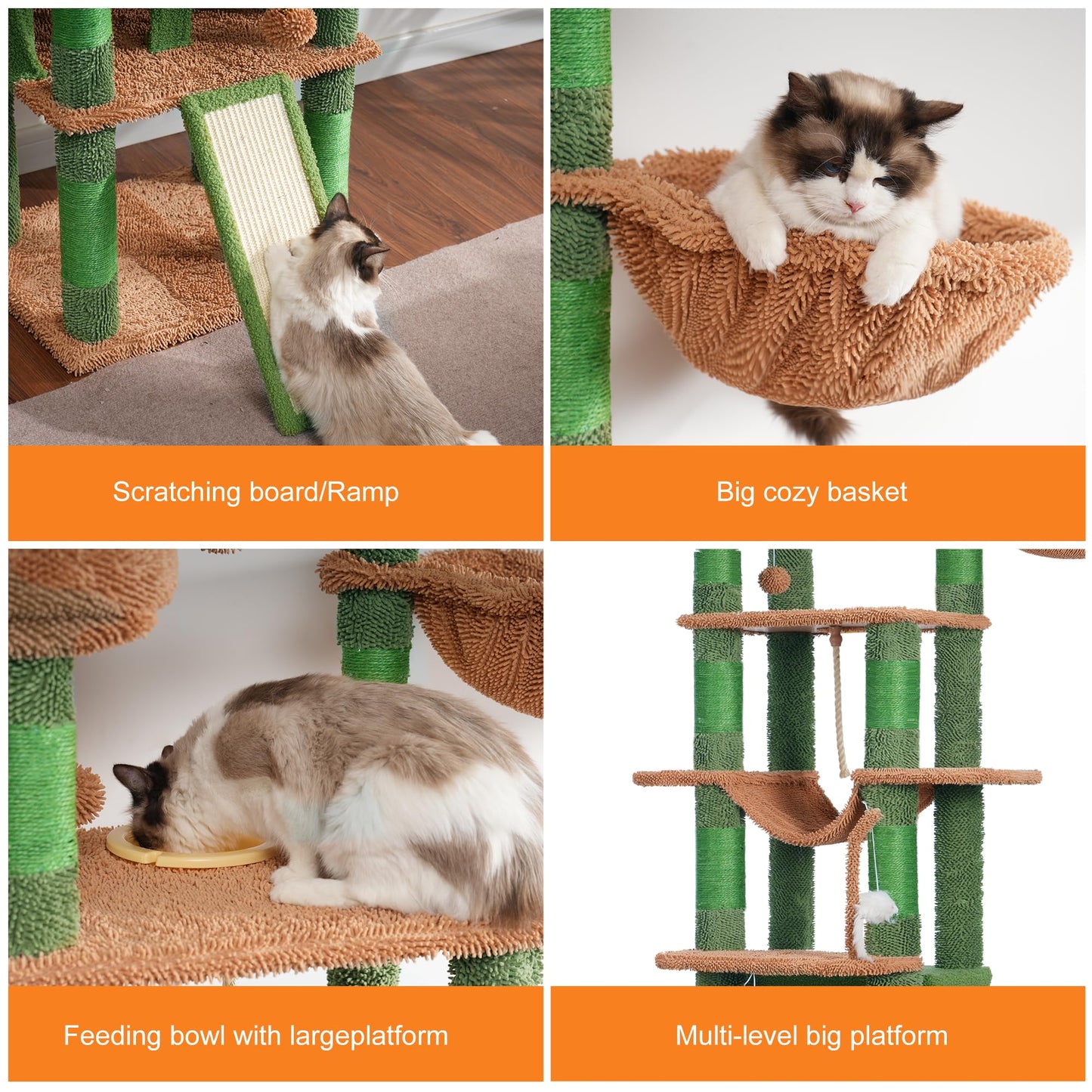 Scratching board/Ramp

Big cozy basket

Feeding bowl with largeplatform

Multi-level big platform