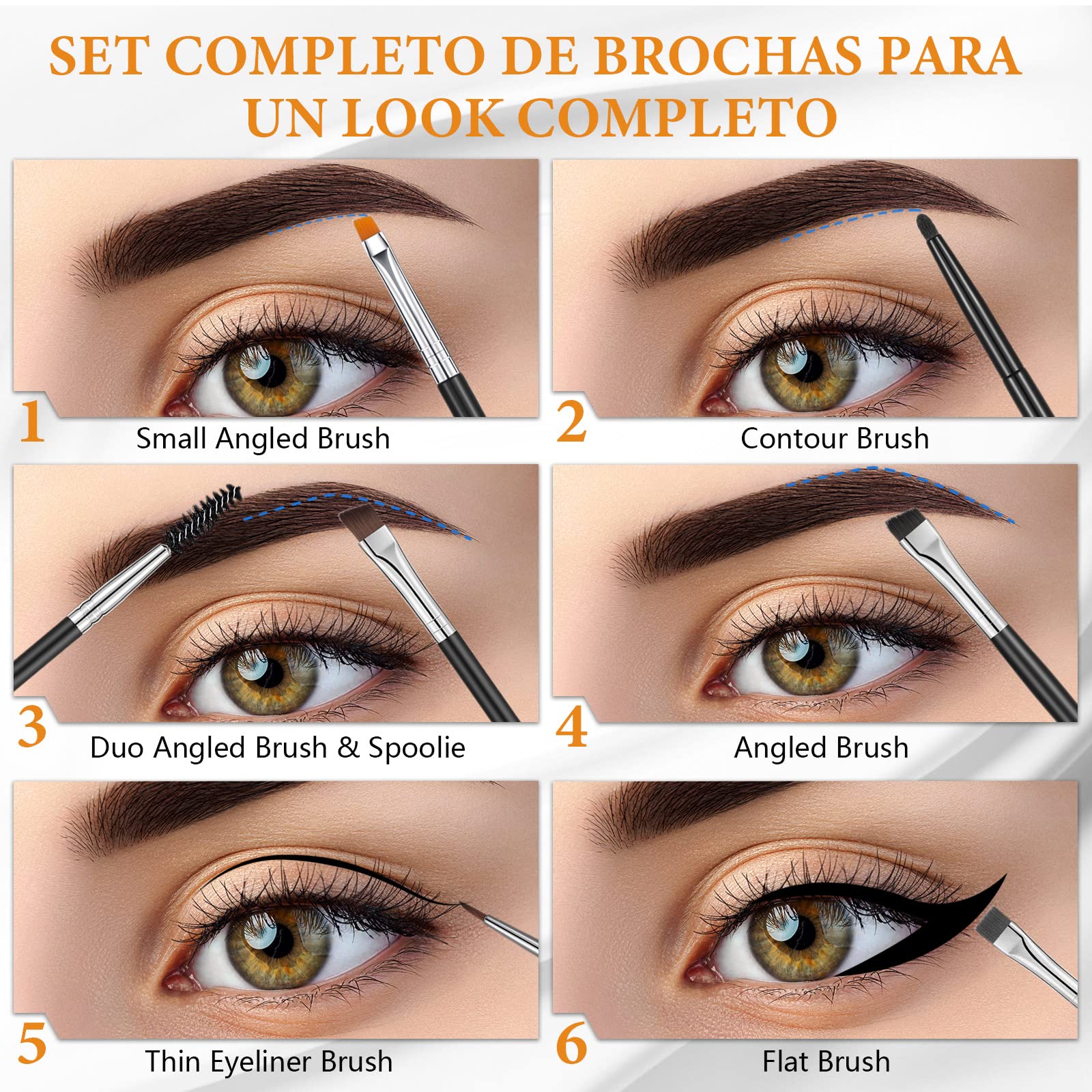 SET COMPLETO DE BROCHAS PARA UN LOOK COMPLETO

1
Small Angled Brush

2
Contour Brush

3
Duo Angled Brush & Spoolie

4
Angled Brush

5
Thin Eyeliner Brush

6
Flat Brush