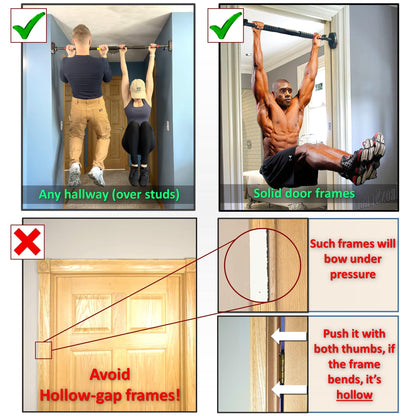 Any hallway (over studs)

Solid door frames

Avoid Hollow-gap frames!

Such frames will bow under pressure

Push it with both thumbs, if the frame bends, it's hollow