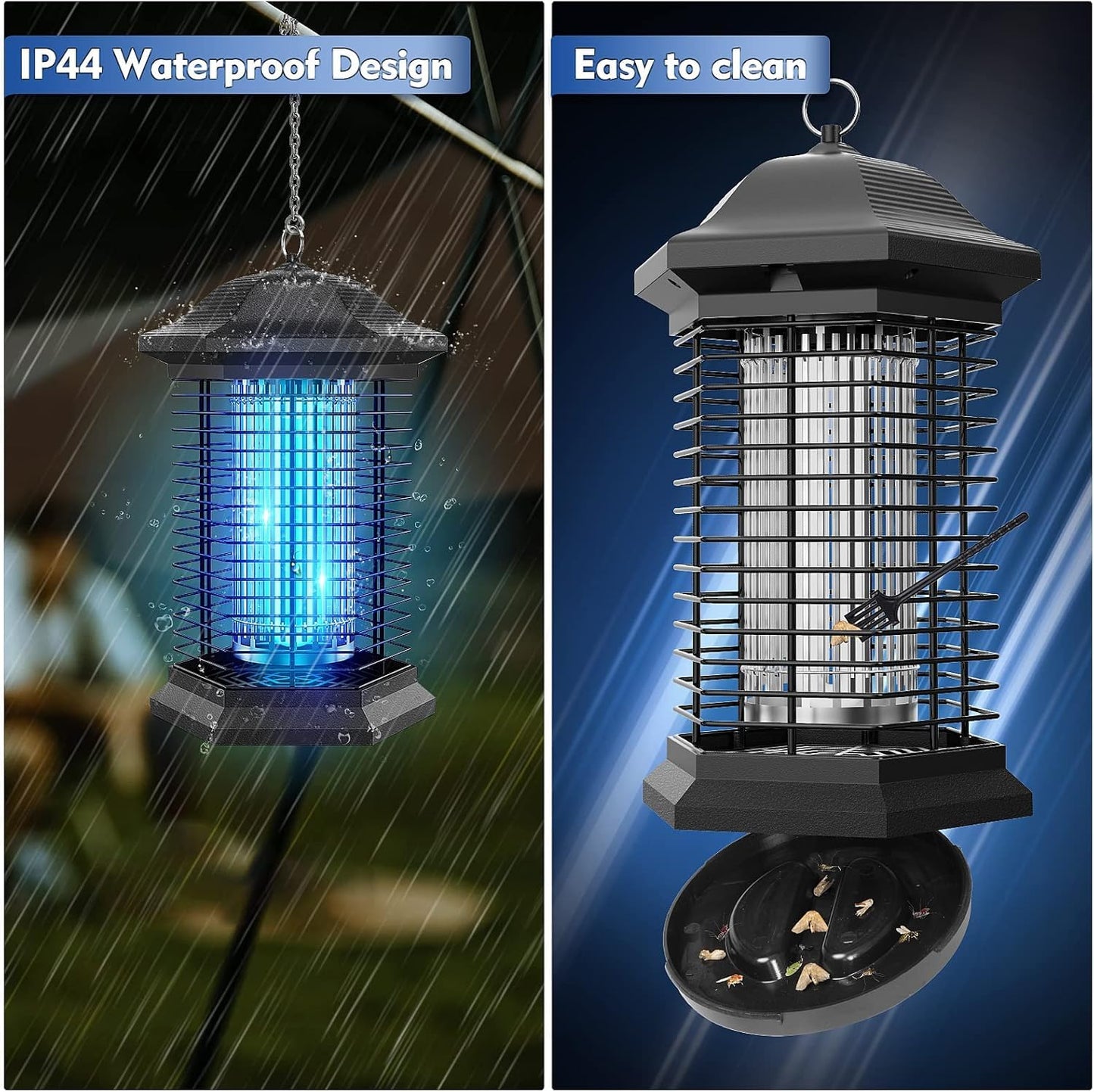 IP44 Waterproof Design

Easy to clean