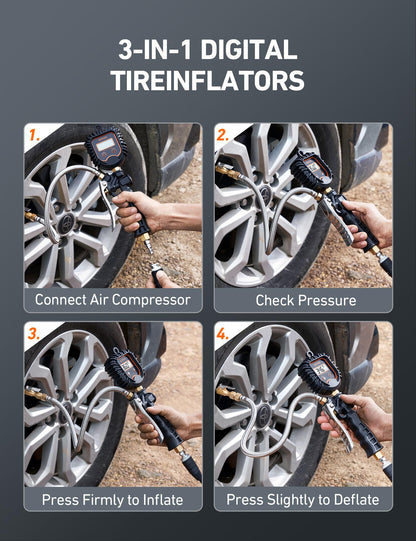 3-IN-1 DIGITAL TIREINFLATORS

1.

Connect Air Compressor

2.

Check Pressure

3.

Press Firmly to Inflate

4.

Press Slightly to Deflate