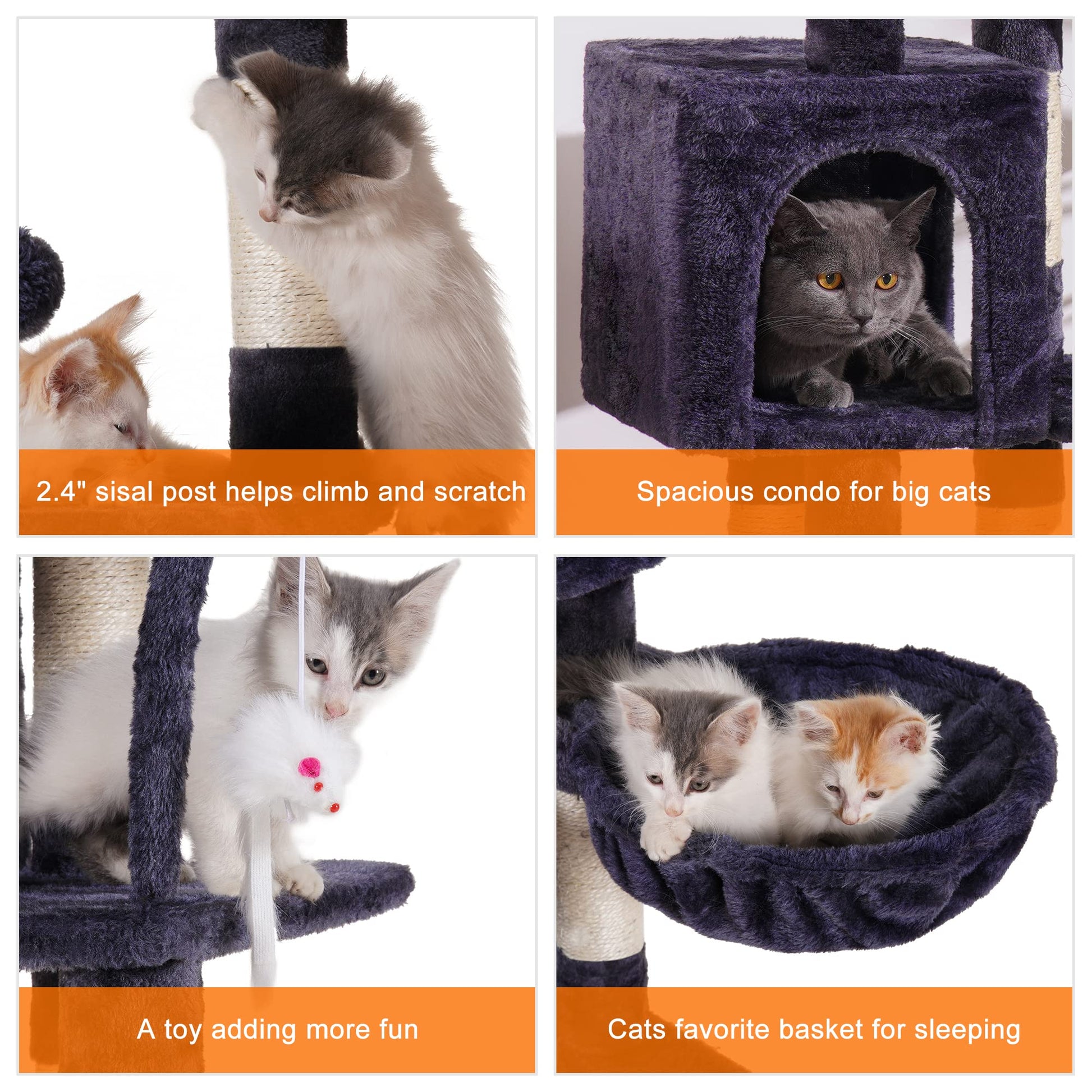 2.4" sisal post helps climb and scratch

Spacious condo for big cats

A toy adding more fun

Cats favorite basket for sleeping