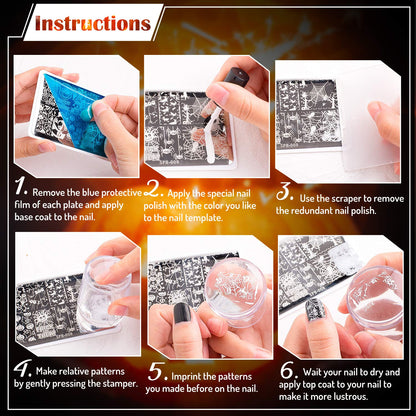 Instructions

1. Remove the blue protective film of each plate and apply base coat to the nail.

2. Apply the special nail polish with the color you like to the nail template.

3. Use the scraper to remove the redundant nail polish.

4. Make relative patterns by gently pressing the stamper.

5. Imprint the patterns you made before on the nail.

6. Wait your nail to dry and apply top coat to your nail to make it more lustrous.