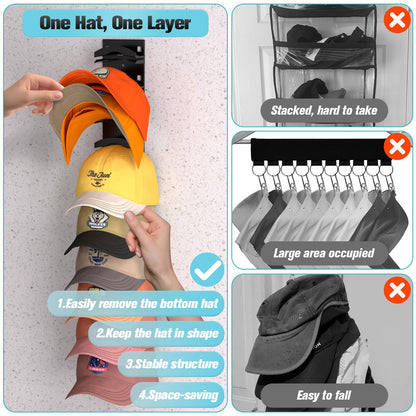 One Hat, One Layer

1.Easily remove the bottom hat

2.Keep the hat in shape

3.Stable structure

4.Space-saving

Stacked, hard to take

Large area occupied

Easy to fall