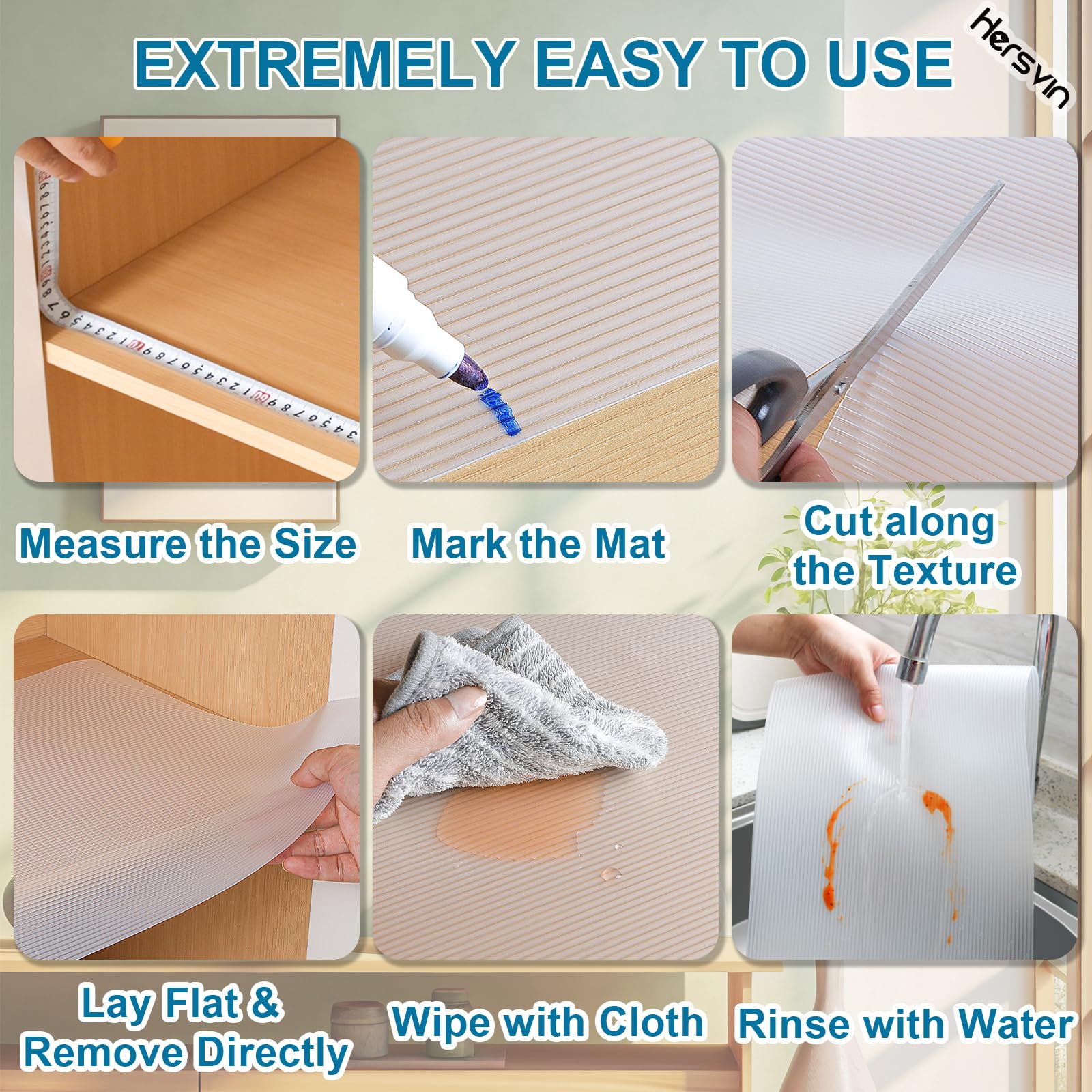 EXTREMELY EASY TO USE

Hersvin

Measure the Size

Mark the Mat

Cut along the Texture

Lay Flat & Remove Directly

Wipe with Cloth

Rinse with Water