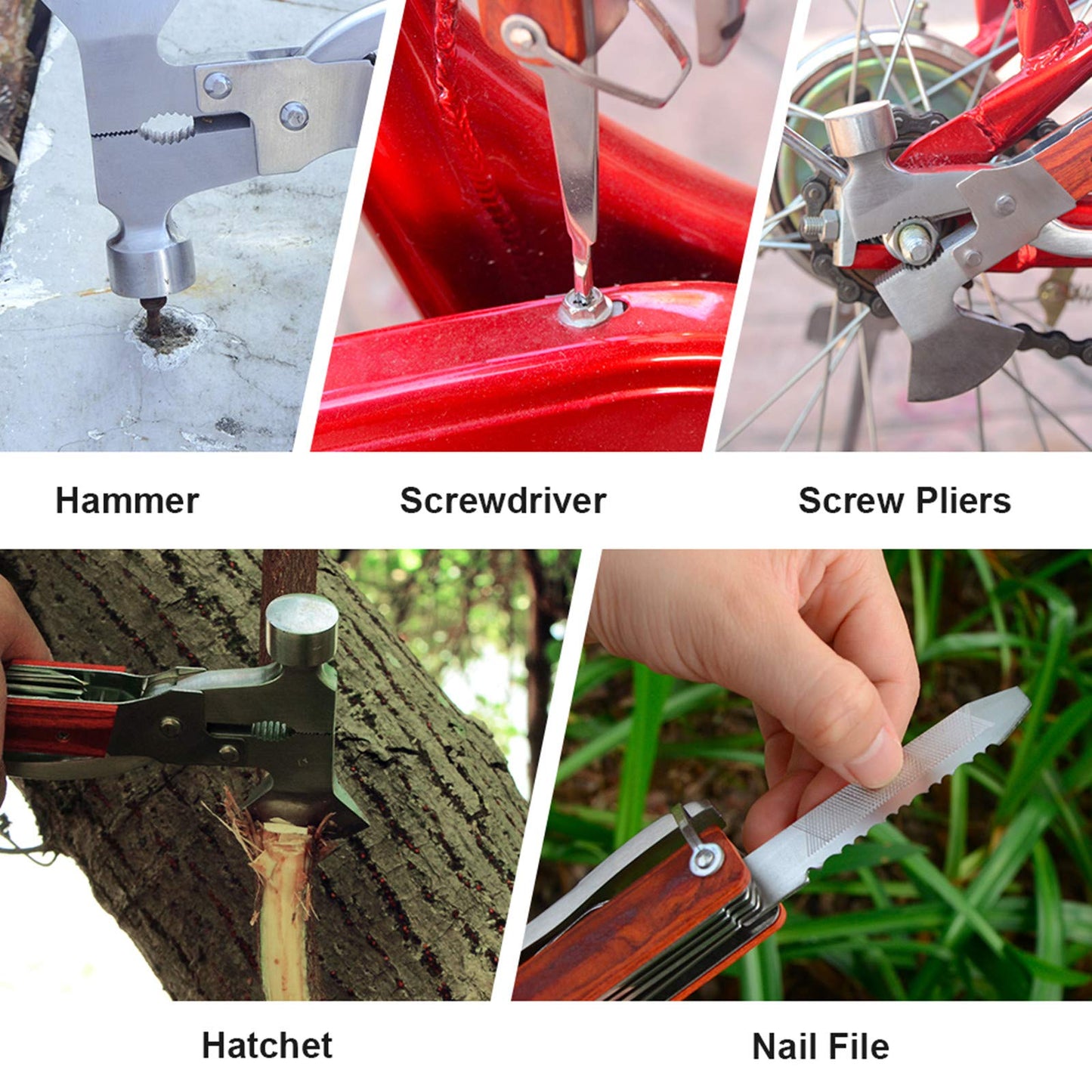 Hammer

Screwdriver

Screw Pliers

Hatchet

Nail File