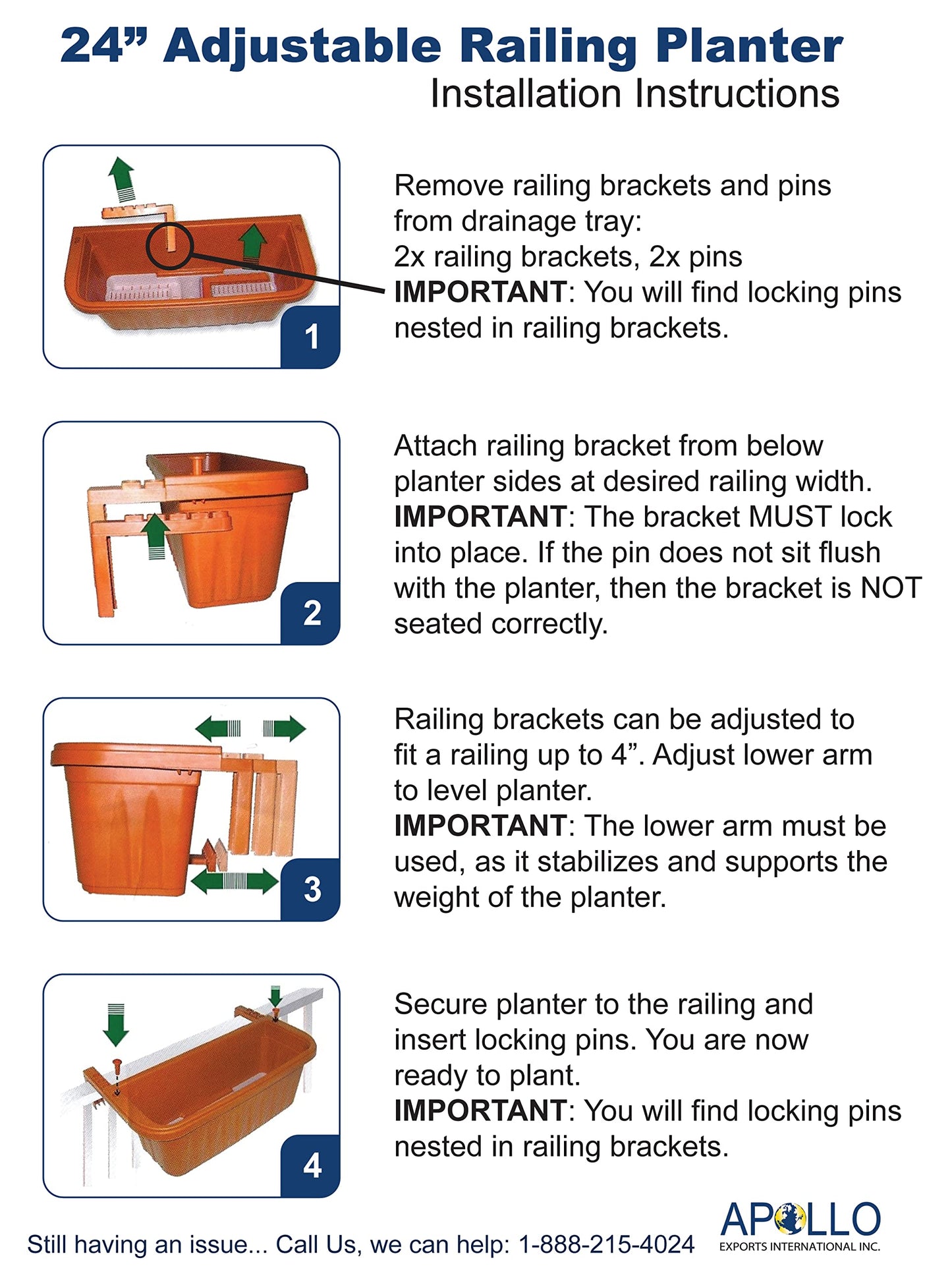 24” Adjustable Railing Planter
Installation Instructions

1

Remove railing brackets and pins from drainage tray:
2x railing brackets, 2x pins
IMPORTANT: You will find locking pins nested in railing brackets.

2

Attach railing bracket from below planter sides at desired railing width.
IMPORTANT: The bracket MUST lock into place. If the pin does not sit flush with the planter, then the bracket is NOT seated correctly.

3

Railing brackets can be adjusted to fit a railing up to 4”. Adjust lower arm to level planter.
IMPORTANT: The lower arm must be used, as it stabilizes and supports the weight of the planter.

4

Secure planter to the railing and insert locking pins. You are now ready to plant.
IMPORTANT: You will find locking pins nested in railing brackets.

Still having an issue... Call Us, we can help: 1-888-215-4024

APOLLO
EXPORTS INTERNATIONAL INC.