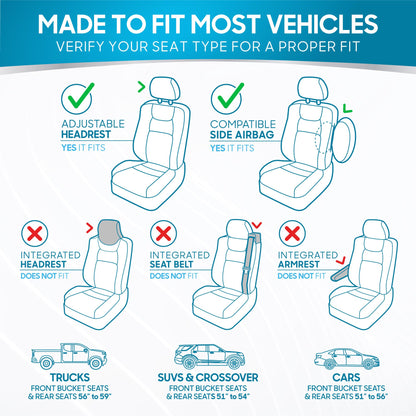 MADE TO FIT MOST VEHICLES
VERIFY YOUR SEAT TYPE FOR A PROPER FIT

ADJUSTABLE
HEADREST
YES IT FITS

COMPATIBLE
SIDE AIRBAG
YES IT FITS

INTEGRATED
HEADREST
DOES NOT FIT

INTEGRATED
SEAT BELT
DOES NOT FIT

INTEGRATED
ARMREST
DOES NOT FIT

TRUCKS
FRONT BUCKET SEATS
& REAR SEATS 56" to 59"

SUVS & CROSSOVER
FRONT BUCKET SEATS
& REAR SEATS 51" to 54"

CARS
FRONT BUCKET SEATS
& REAR SEATS 51" to 56"