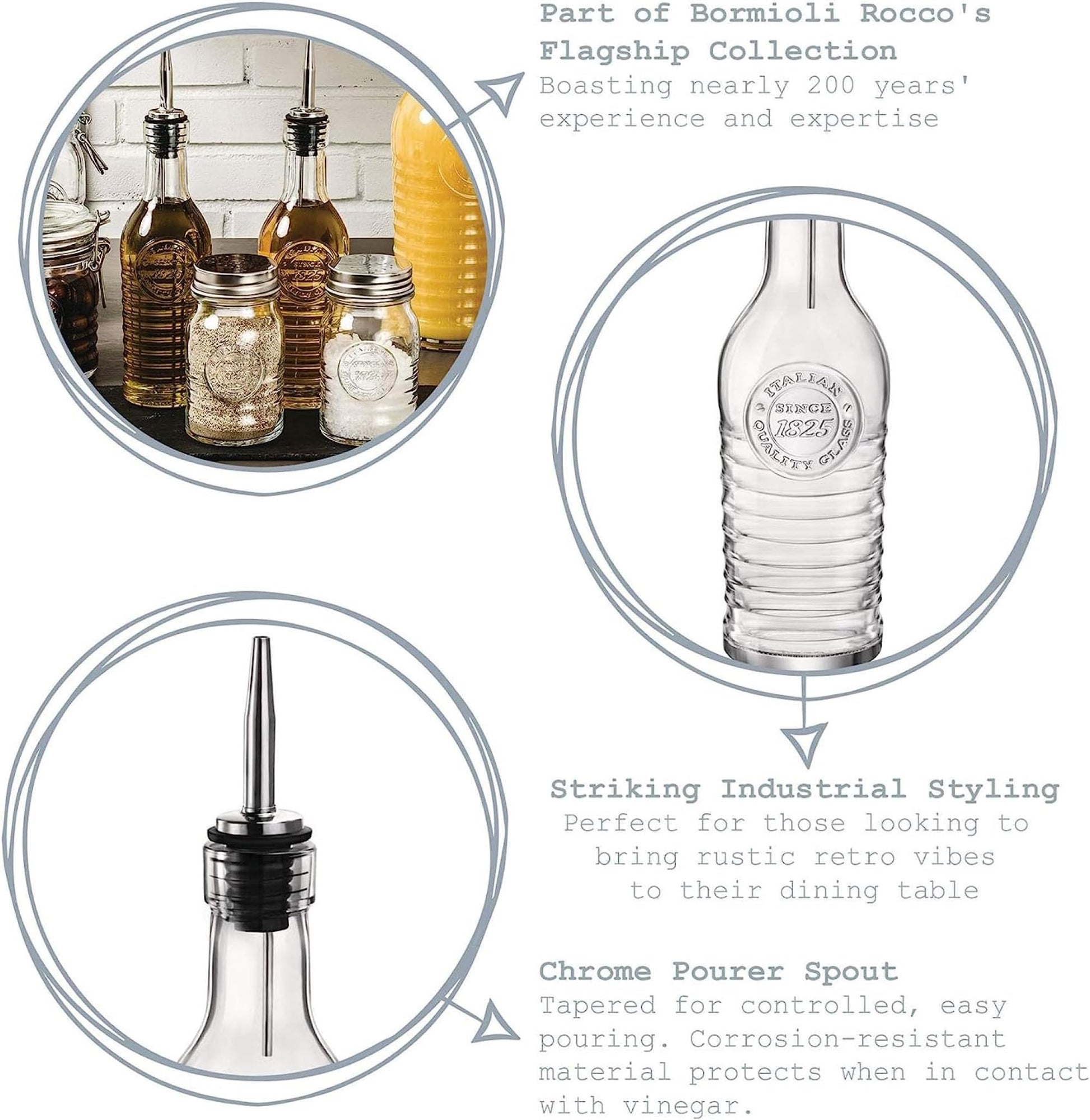 Part of Bormioli Rocco's Flagship Collection
Boasting nearly 200 years' experience and expertise

ITALIAN
SINCE
1825
QUALITY GLASS

Striking Industrial Styling
Perfect for those looking to bring rustic retro vibes to their dining table

Chrome Pourer Spout
Tapered for controlled, easy pouring. Corrosion-resistant material protects when in contact with vinegar.