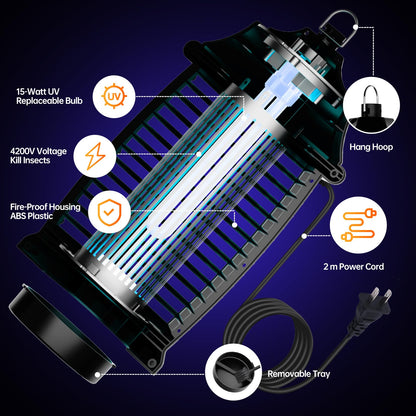 15-Watt UV
Replaceable Bulb

UV

4200V Voltage
Kill Insects

Fire-Proof Housing
ABS Plastic

Hang Hoop

2 m Power Cord

Removable Tray