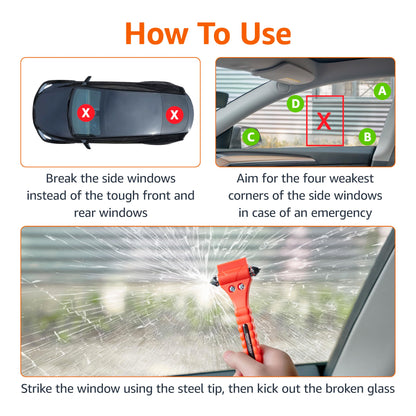 How To Use

X X

Break the side windows instead of the tough front and rear windows

A D X C B

Aim for the four weakest corners of the side windows in case of an emergency

Strike the window using the steel tip, then kick out the broken glass