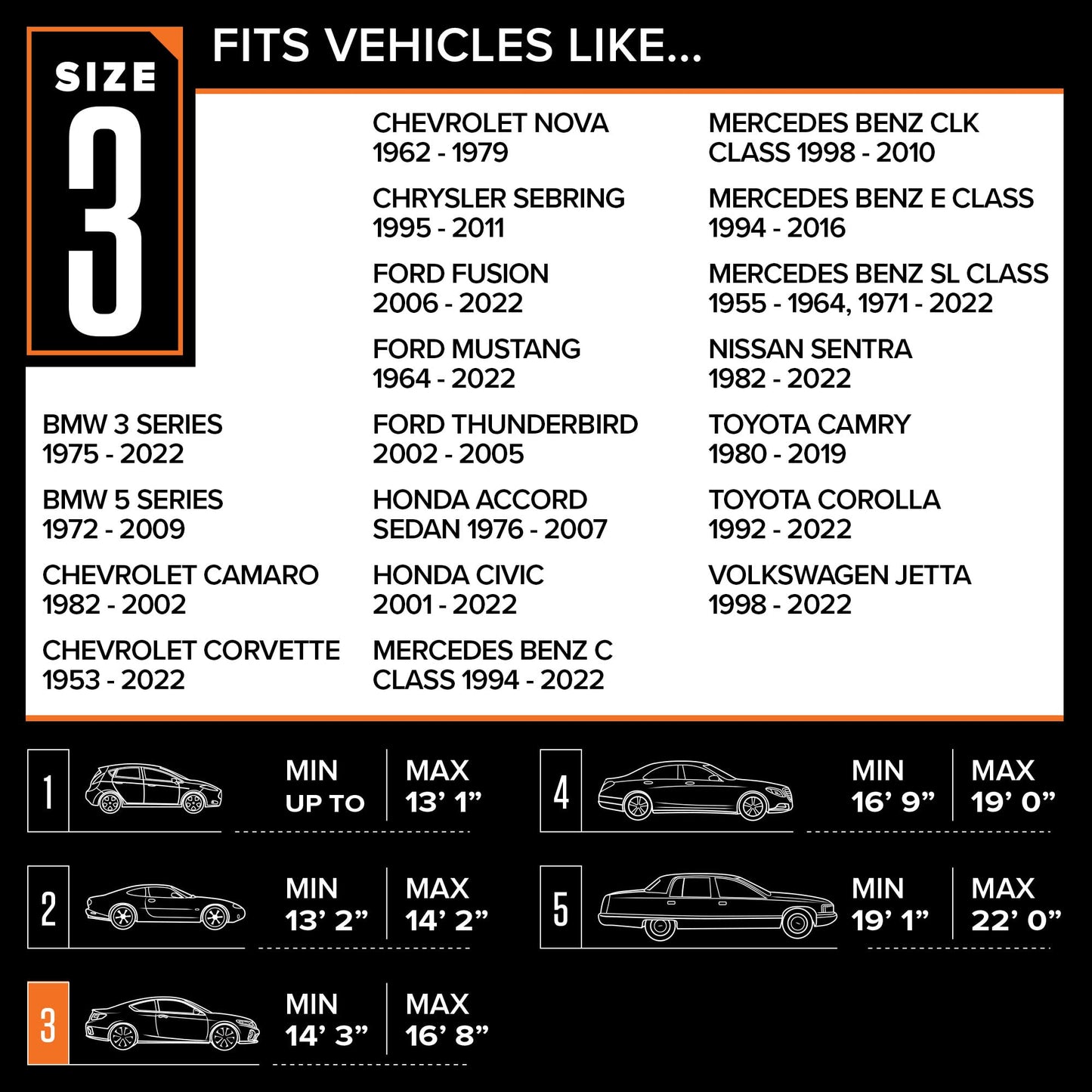 SIZE 3

FITS VEHICLES LIKE...

BMW 3 SERIES 1975 - 2022

BMW 5 SERIES 1972 - 2009

CHEVROLET CAMARO 1982 - 2002

CHEVROLET CORVETTE 1953 - 2022

CHEVROLET NOVA 1962 - 1979

CHRYSLER SEBRING 1995 - 2011

FORD FUSION 2006 - 2022

FORD MUSTANG 1964 - 2022

FORD THUNDERBIRD 2002 - 2005

HONDA ACCORD SEDAN 1976 - 2007

HONDA CIVIC 2001 - 2022

MERCEDES BENZ C CLASS 1994 - 2022

MERCEDES BENZ CLK CLASS 1998 - 2010

MERCEDES BENZ E CLASS 1994 - 2016

MERCEDES BENZ SL CLASS 1955 - 1964, 1971 - 2022

NISSAN SENTRA 1982 - 2022

TOYOTA CAMRY 1980 - 2019

TOYOTA COROLLA 1992 - 2022

VOLKSWAGEN JETTA 1998 - 2022

1 MIN UP TO MAX 13' 1"

2 MIN 13' 2" MAX 14' 2"

3 MIN 14' 3" MAX 16' 8"

4 MIN 16' 9" MAX 19' 0"

5 MIN 19' 1" MAX 22' 0"