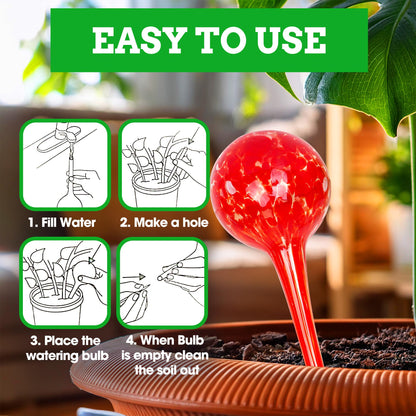 EASY TO USE

1. Fill Water

2. Make a hole

3. Place the watering bulb

4. When Bulb is empty clean the soil out