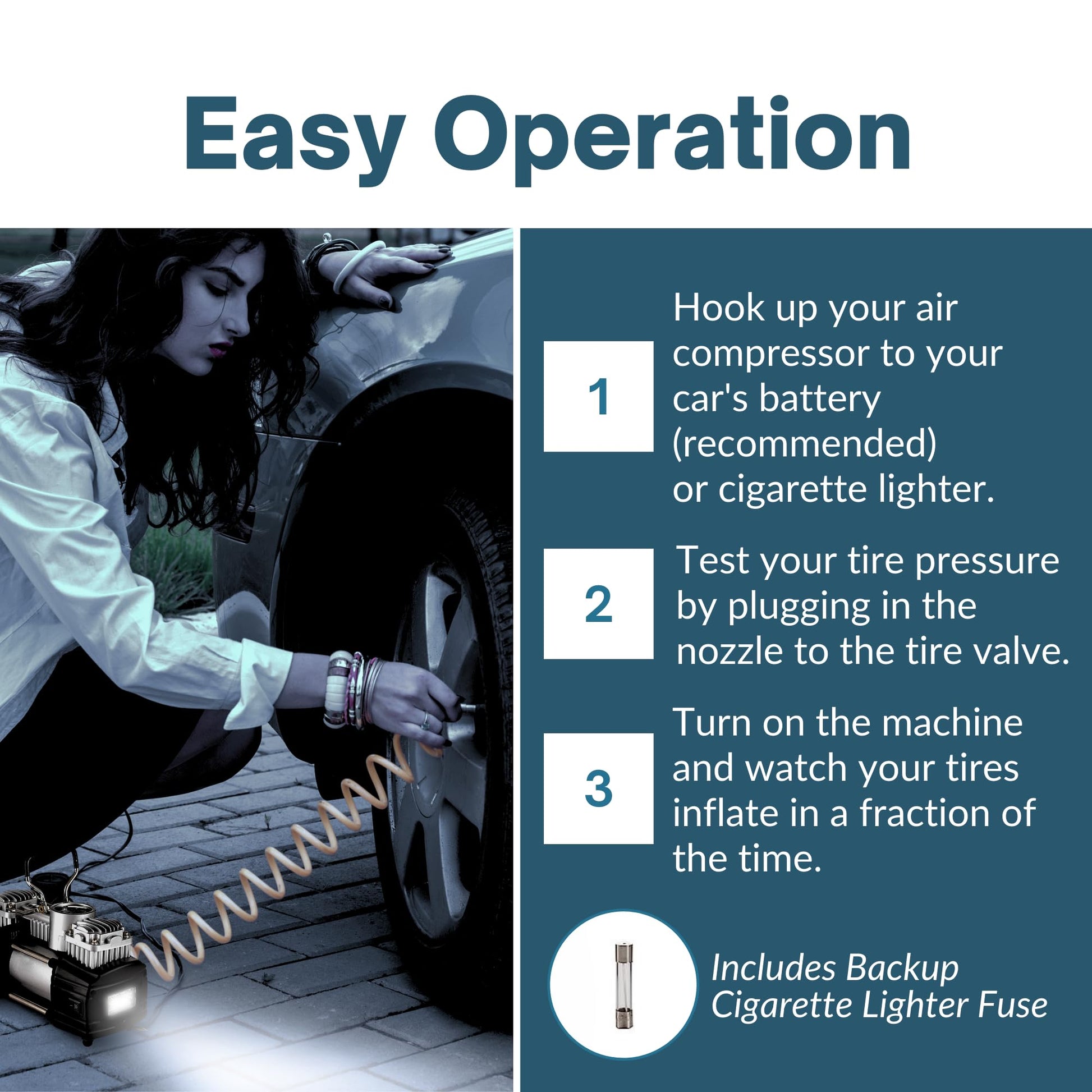 Easy Operation

1

Hook up your air compressor to your car's battery (recommended) or cigarette lighter.

2

Test your tire pressure by plugging in the nozzle to the tire valve.

3

Turn on the machine and watch your tires inflate in a fraction of the time.

Includes Backup Cigarette Lighter Fuse