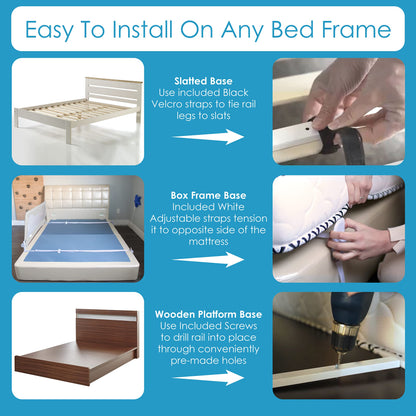 Easy To Install On Any Bed Frame

Slatted Base
Use included Black Velcro straps to tie rail legs to slats

Box Frame Base
Included White Adjustable straps tension it to opposite side of the mattress

Wooden Platform Base
Use Included Screws to drill rail into place through conveniently pre-made holes