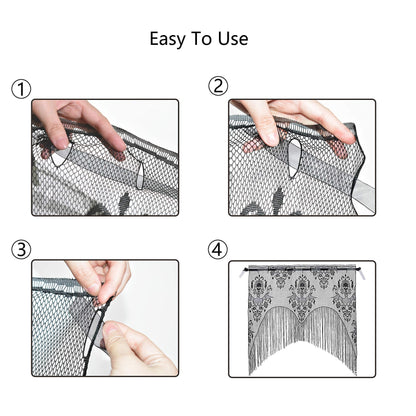 Easy To Use

①

②

③

④